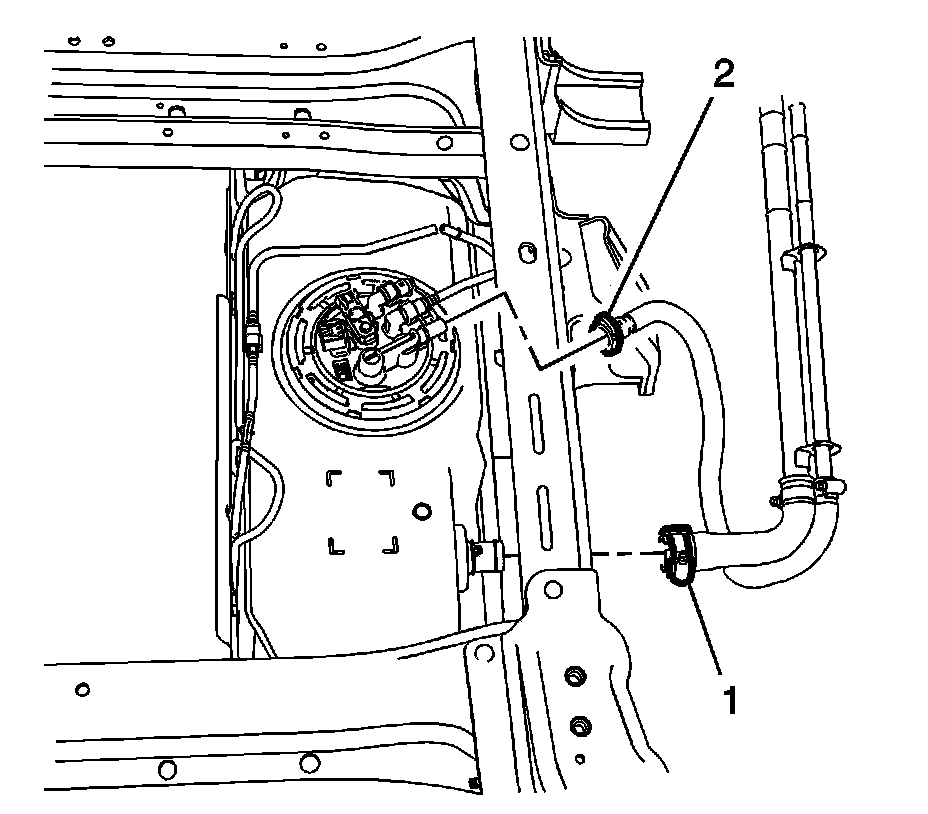 2

1