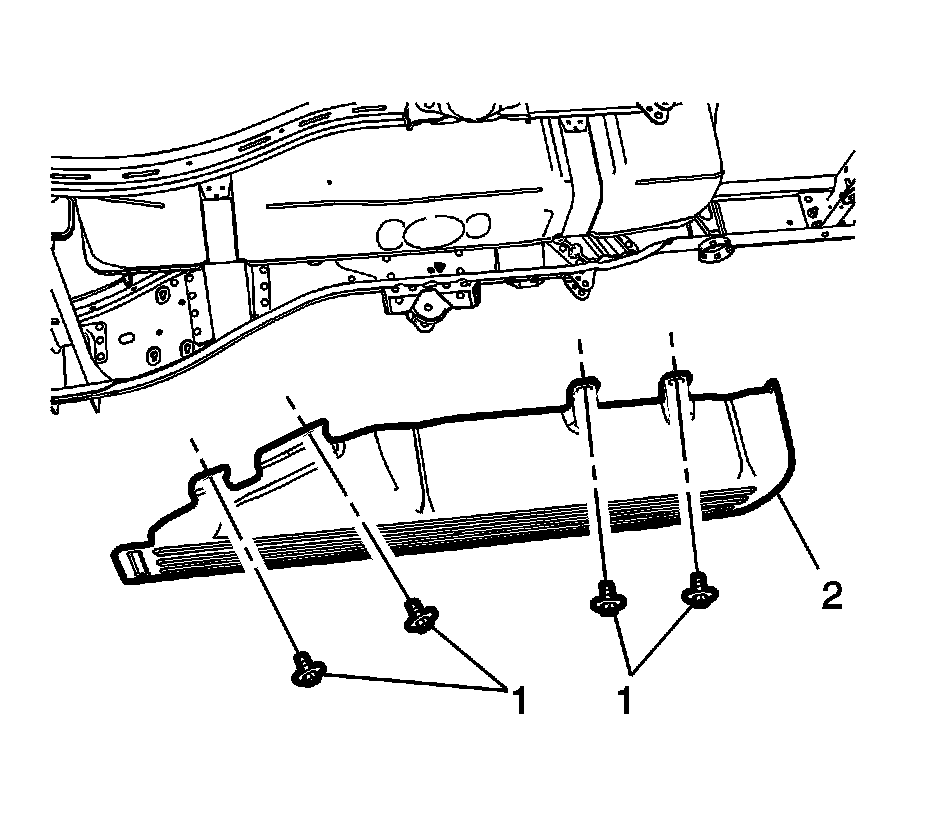 2
1
1