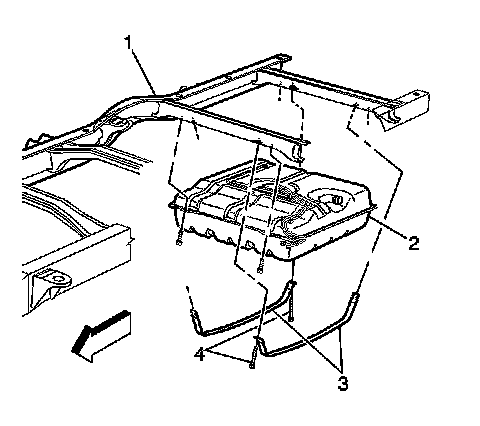 1
2
4
3