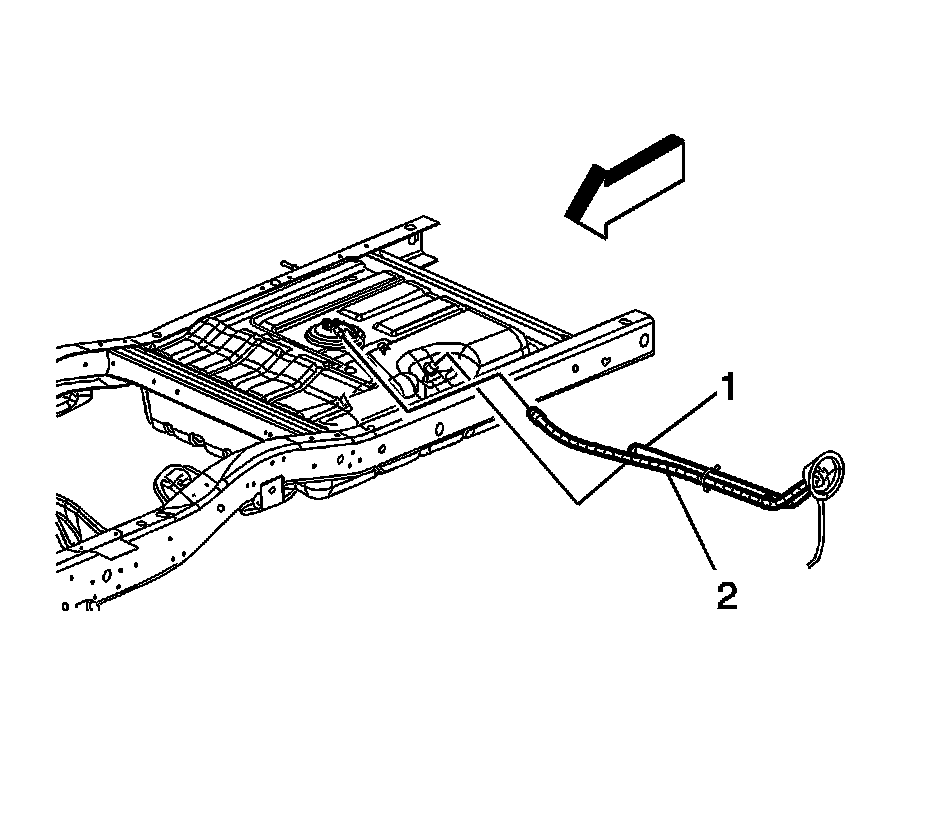 1
2