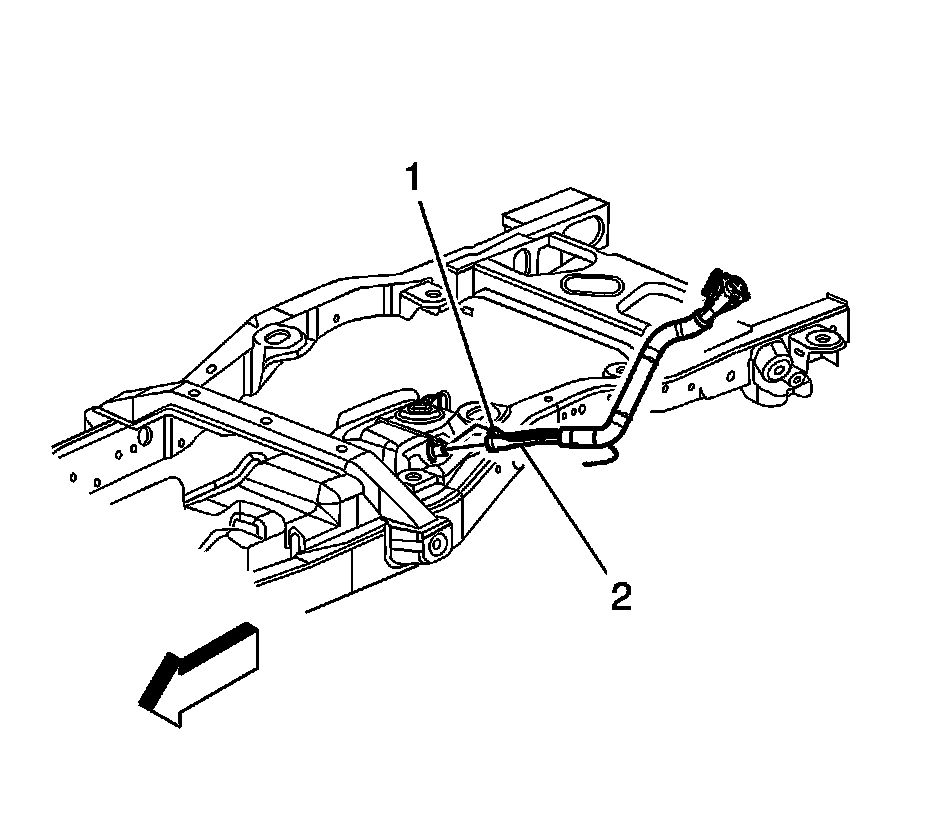 1

2