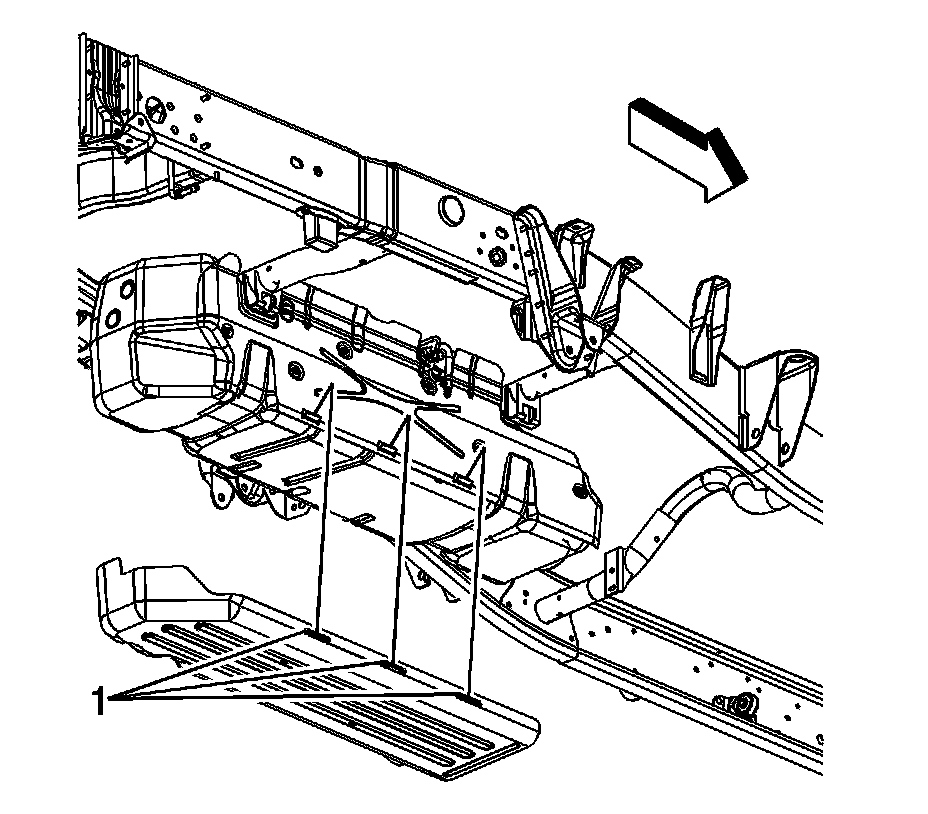 1