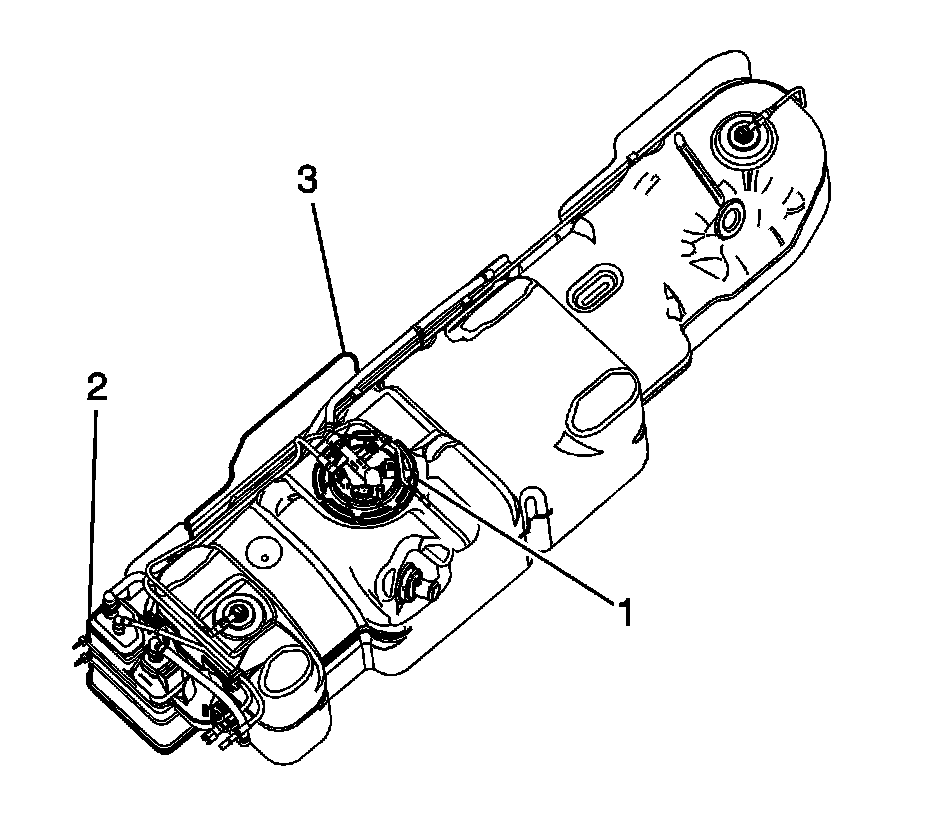 3
2
1