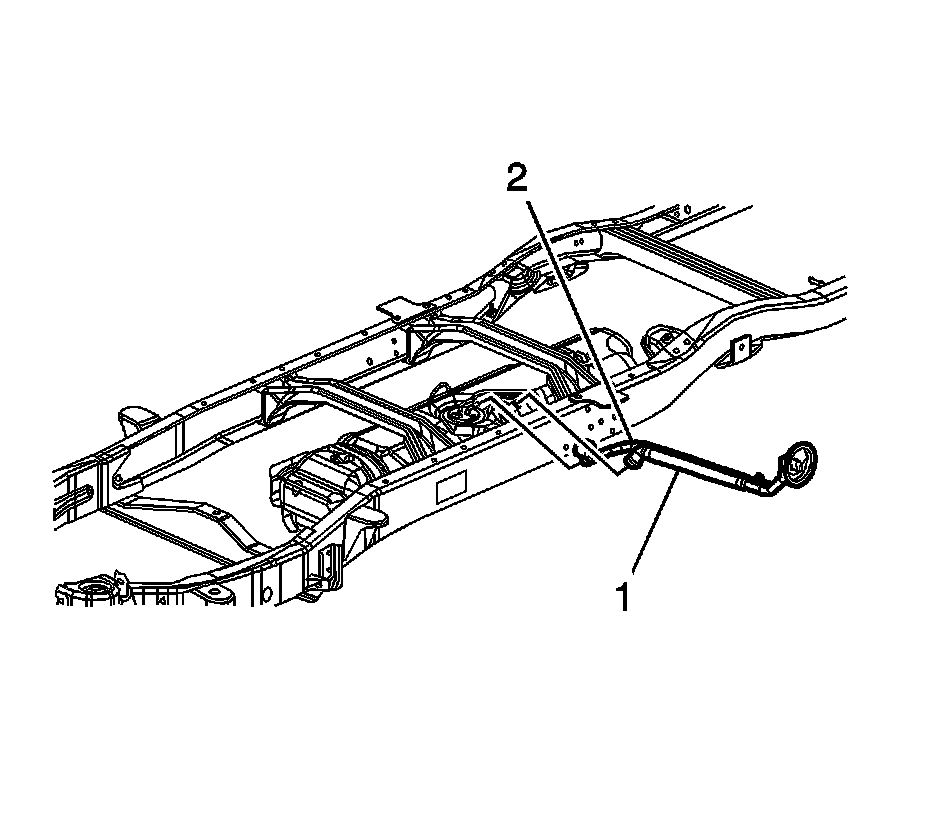 2
1