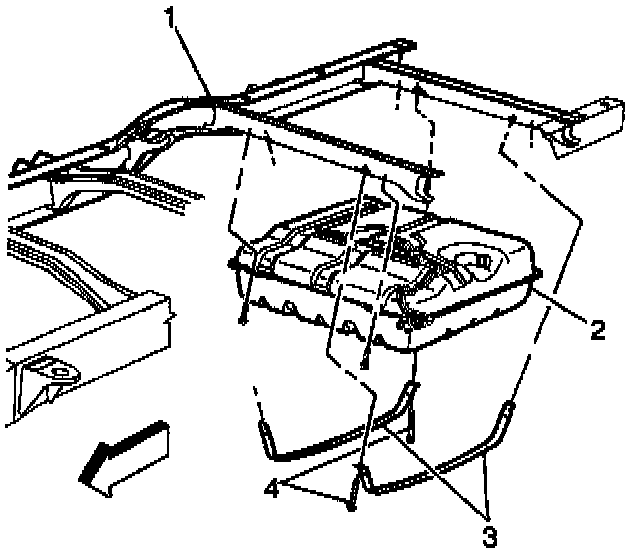 1
2
4
3