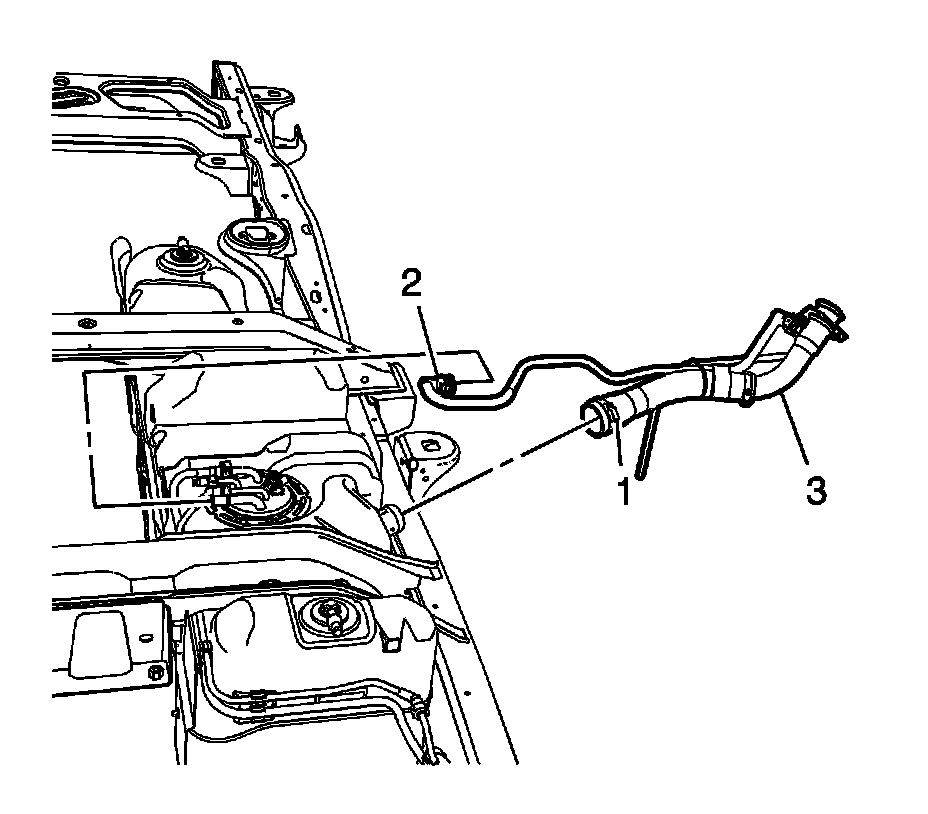 2
1
3