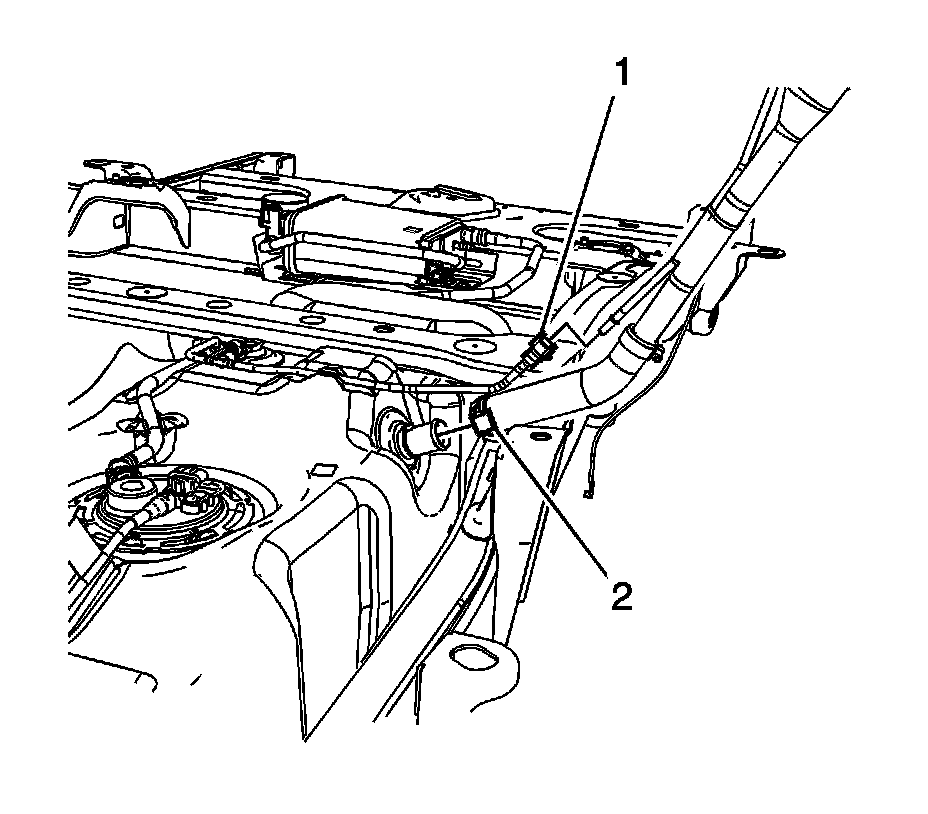 1

2