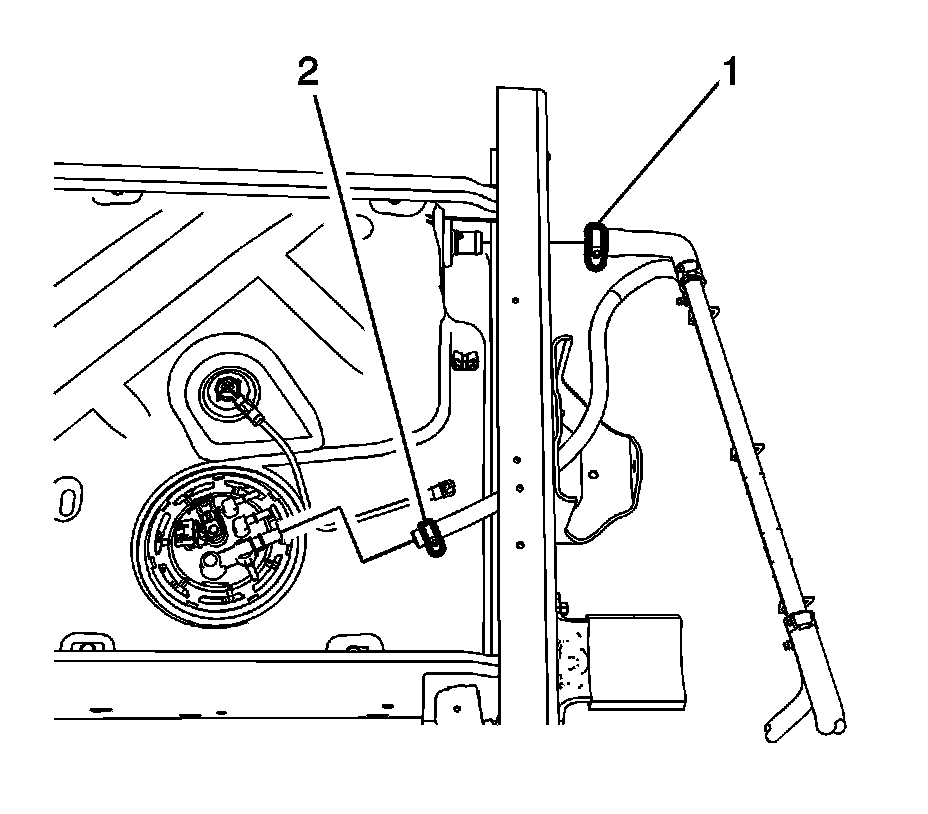 2
1