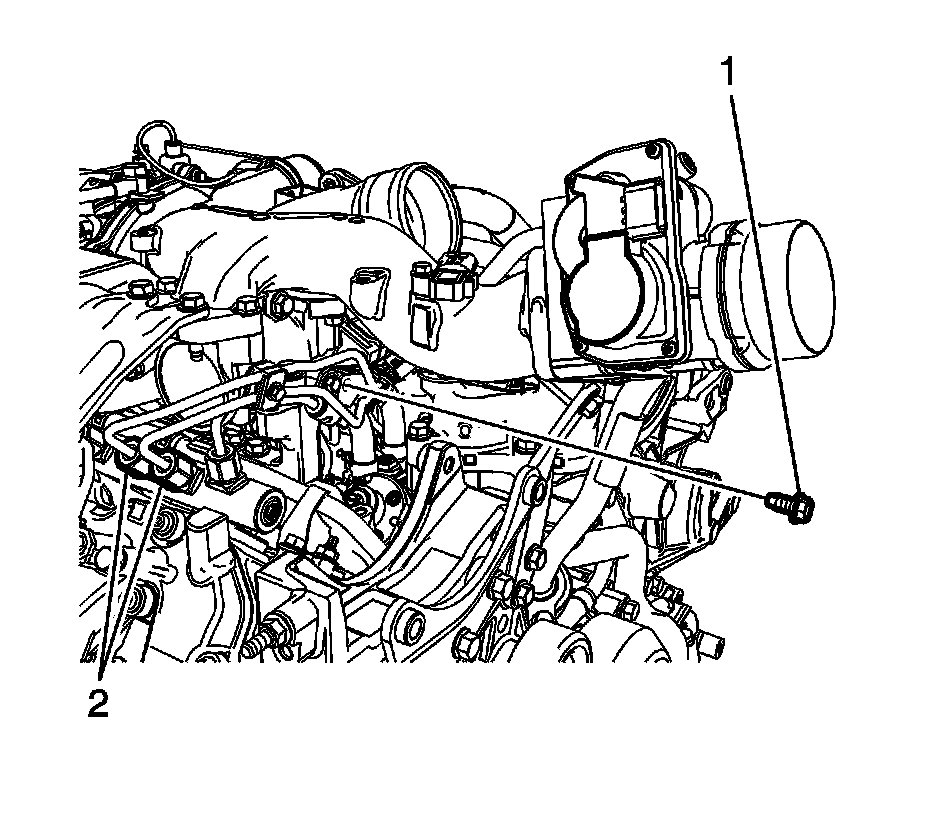 1

2