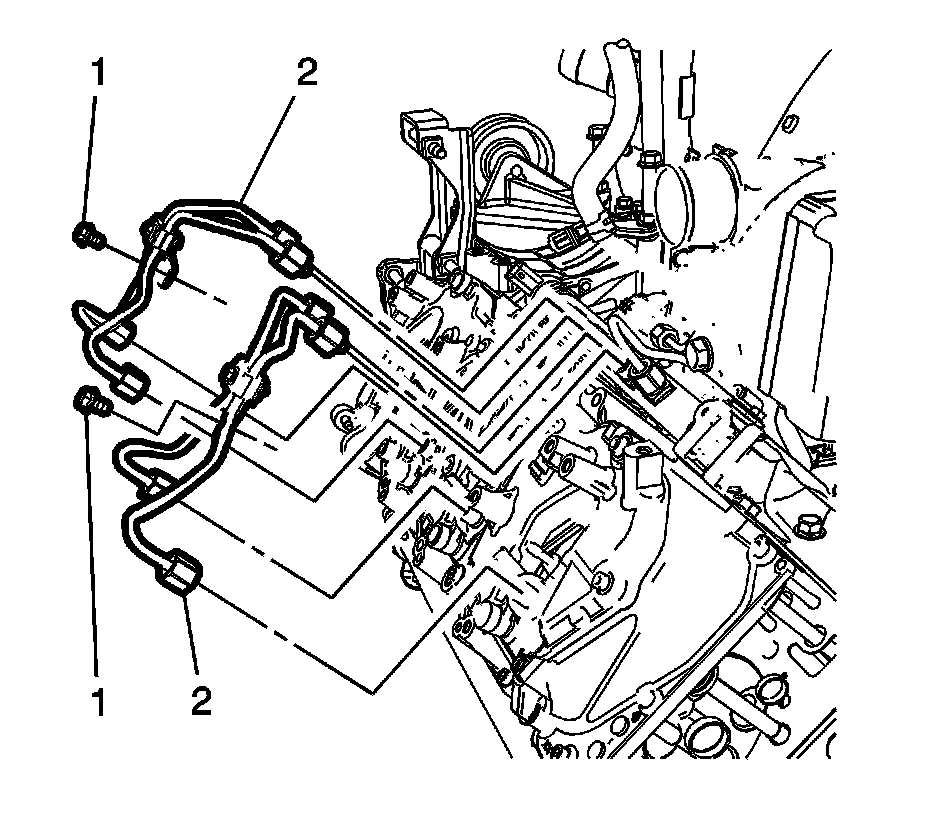 1
2
1
2