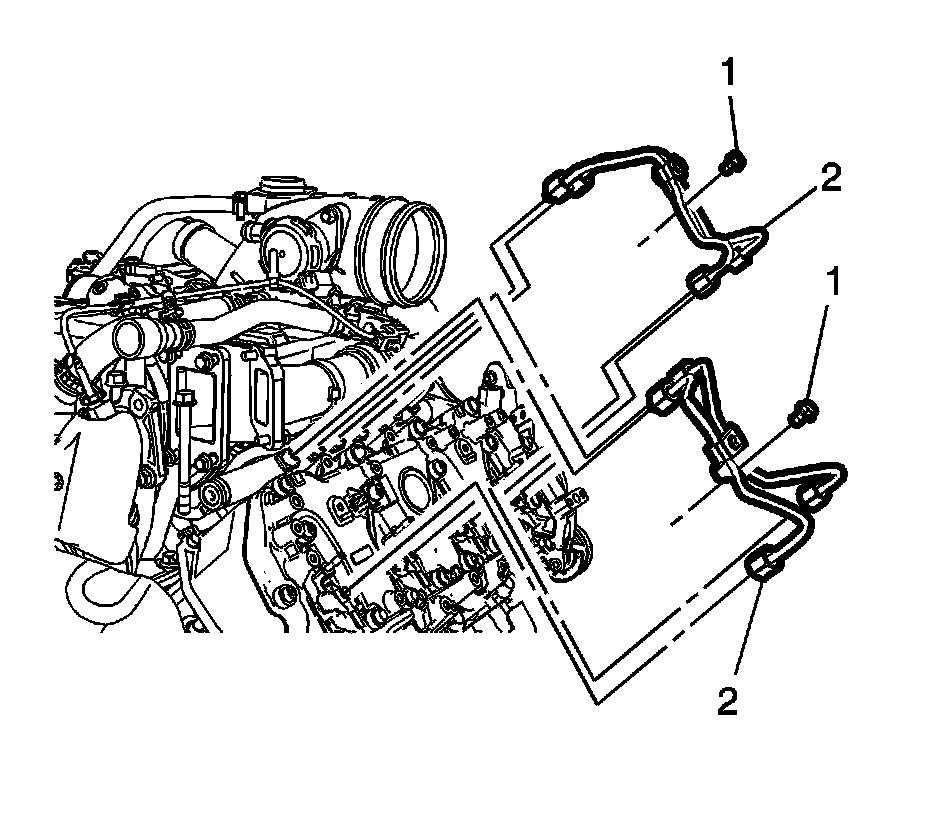 1
2
1
2