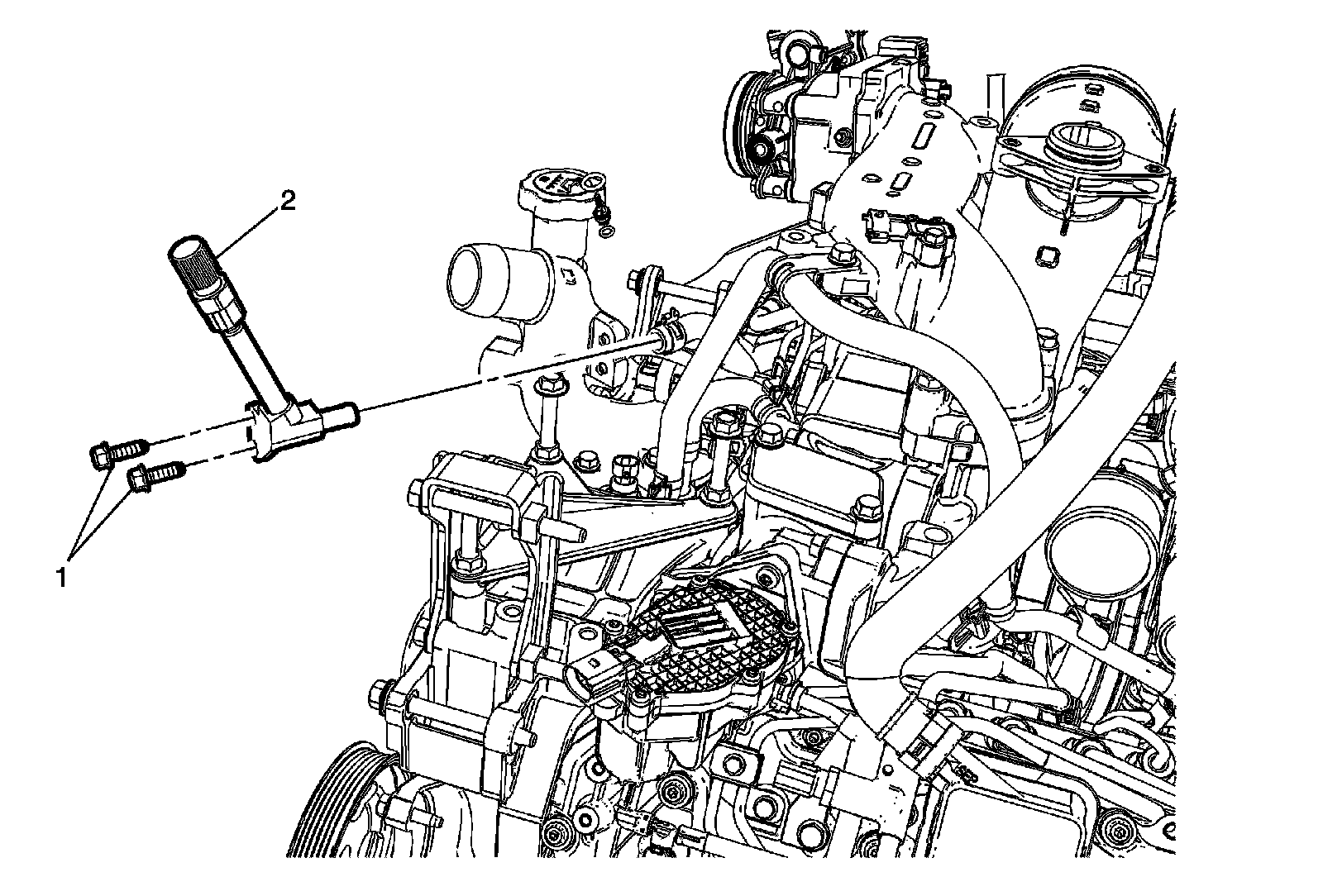 2

1