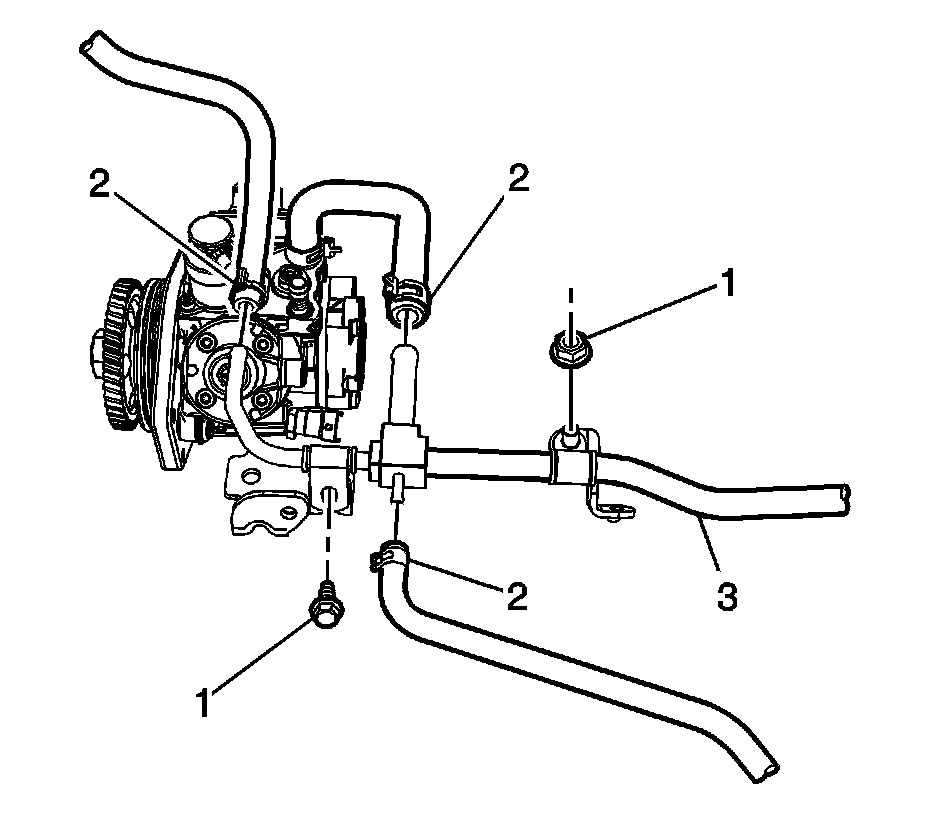 2
2
1
2
3
1