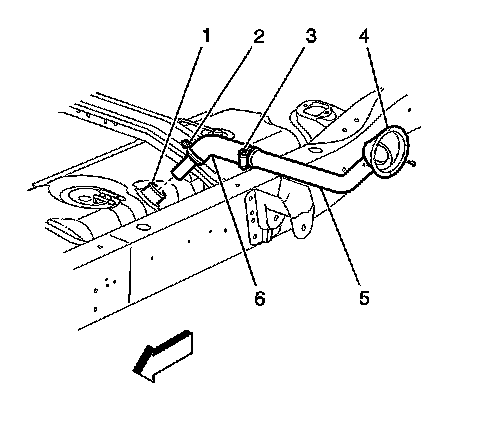 1
2
3
4
6
5