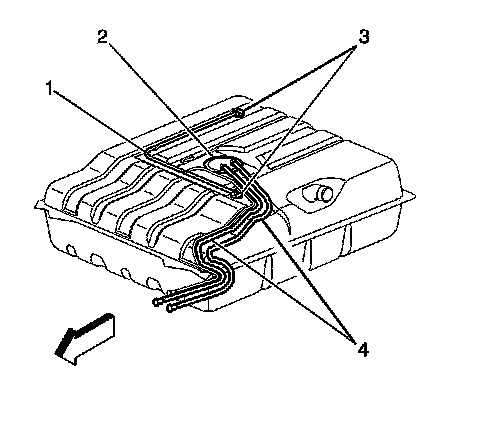 2
3
1
4