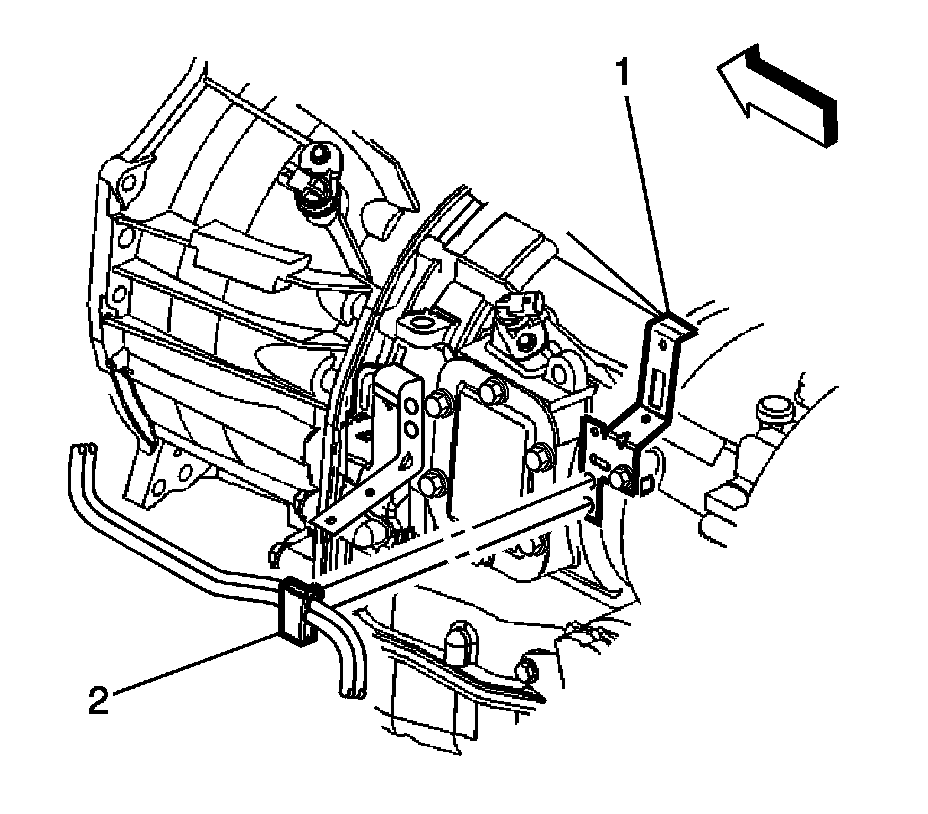 1

2