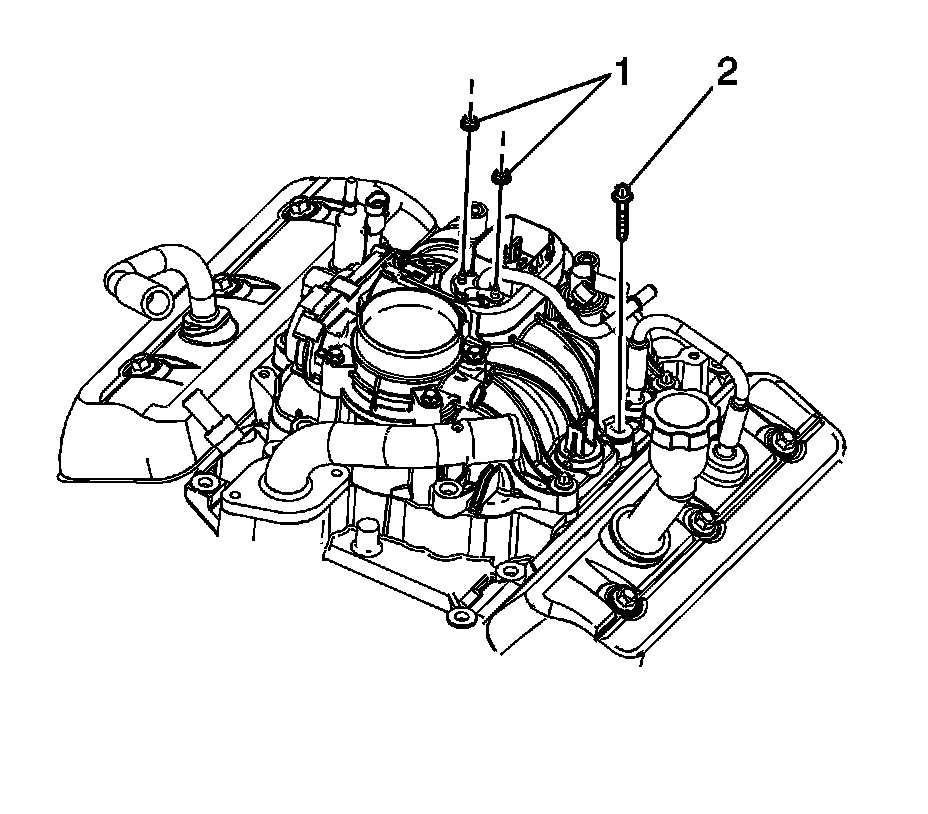 1
2