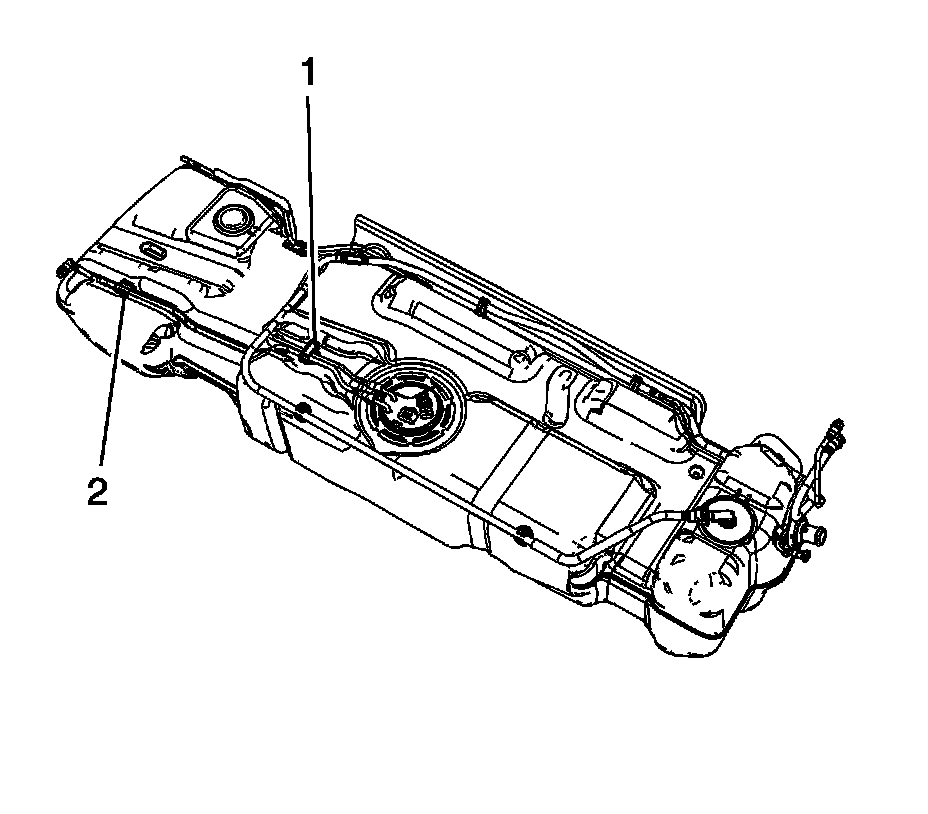 1

2