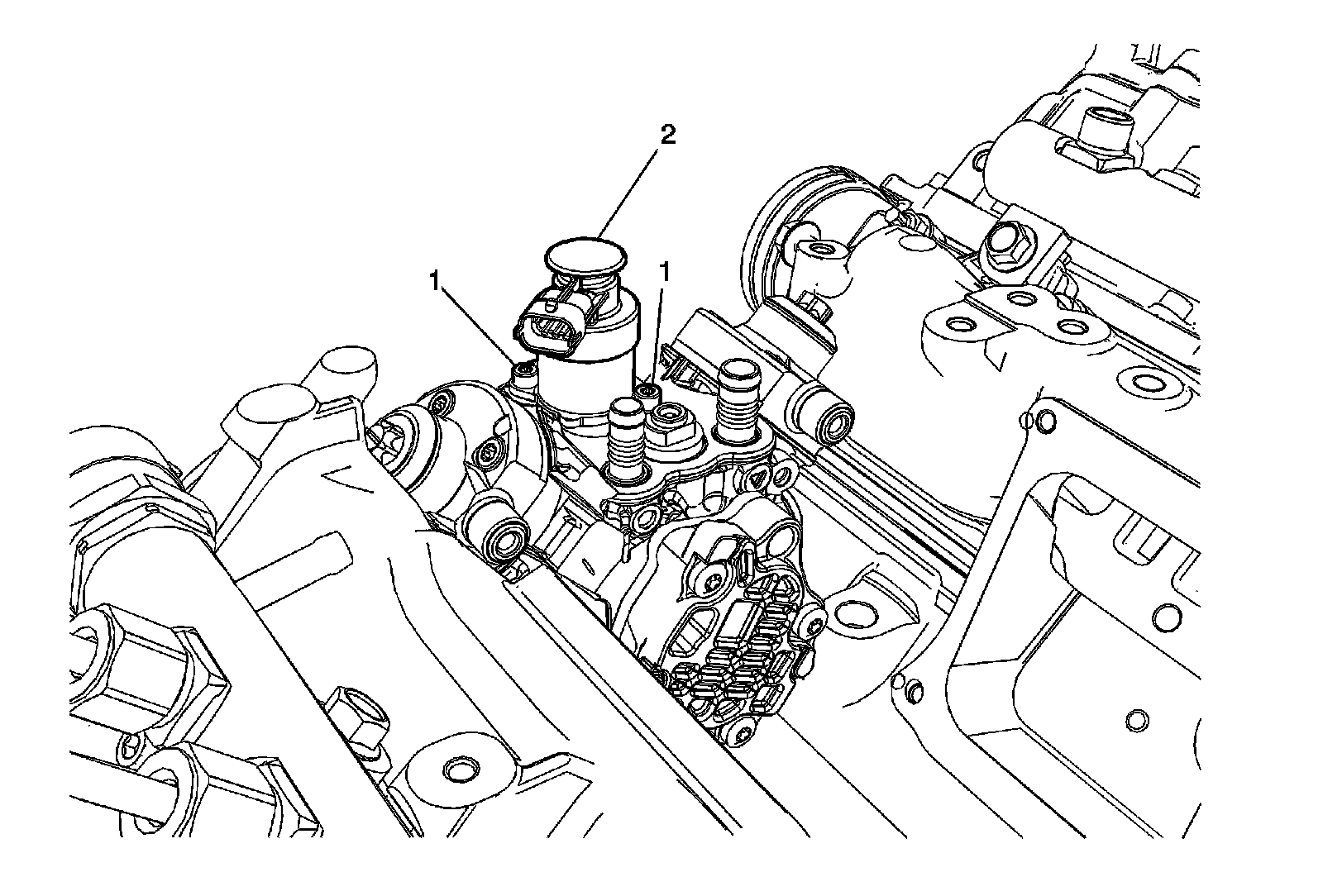 2
1
1