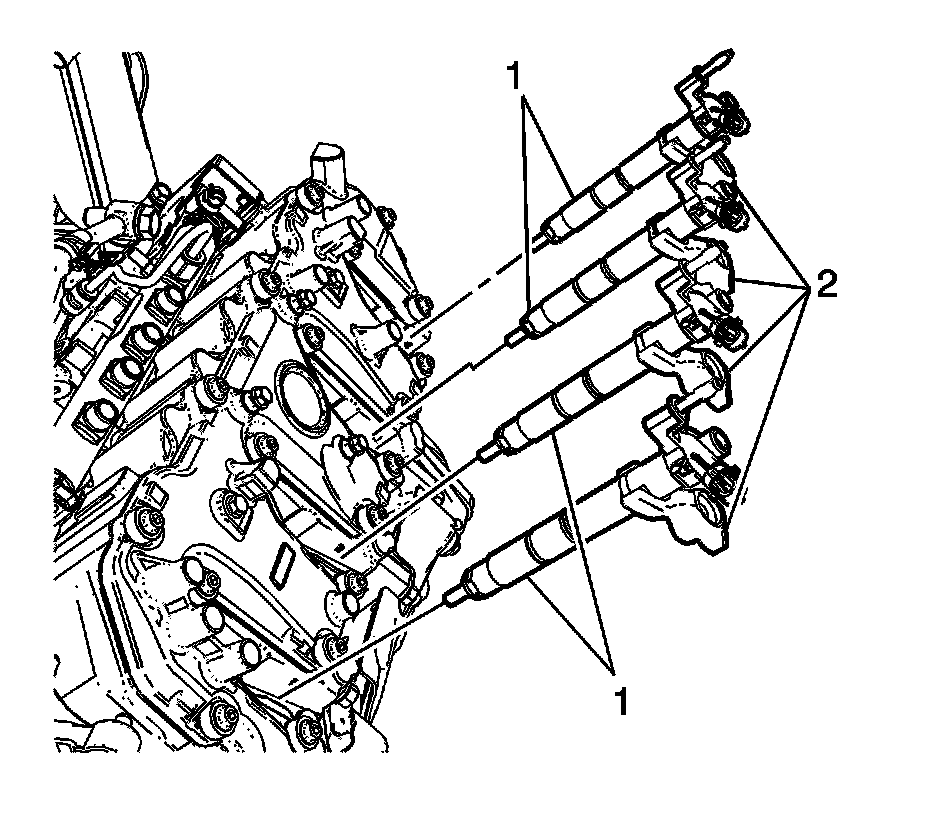 1
2
1