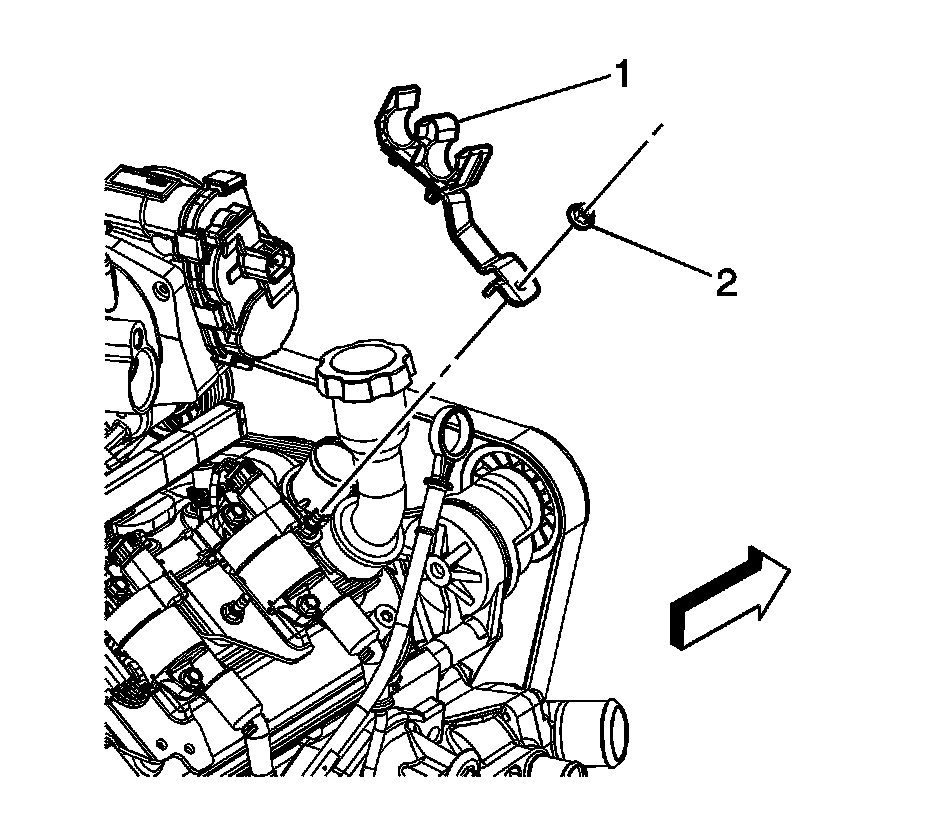 1
2