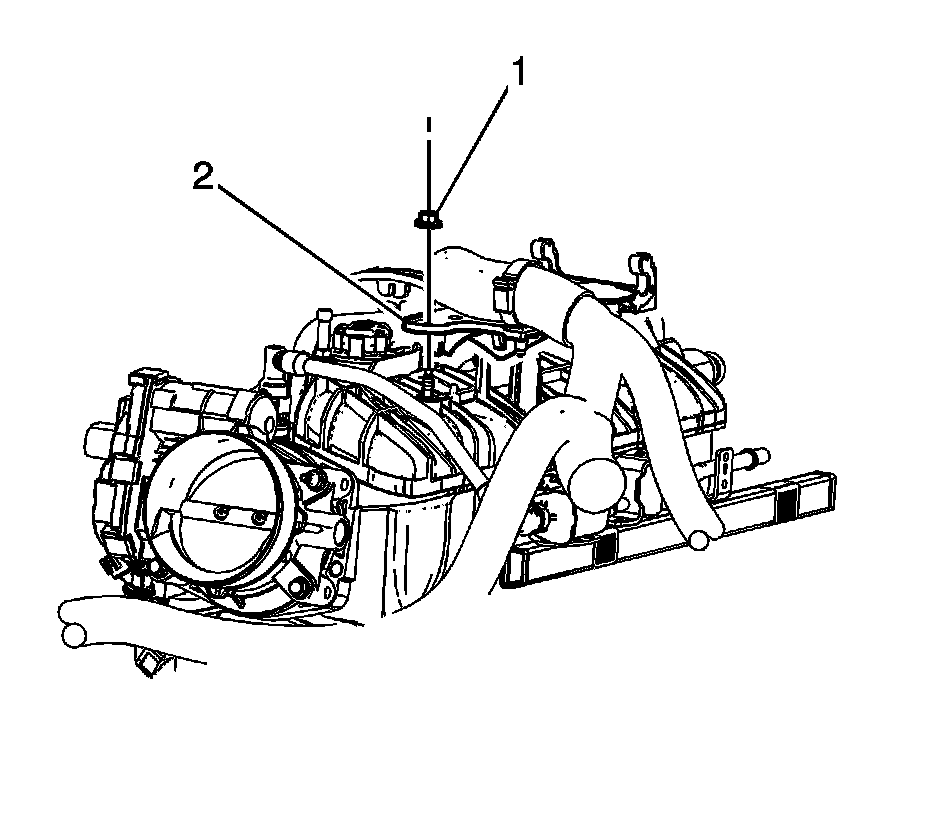 1
2