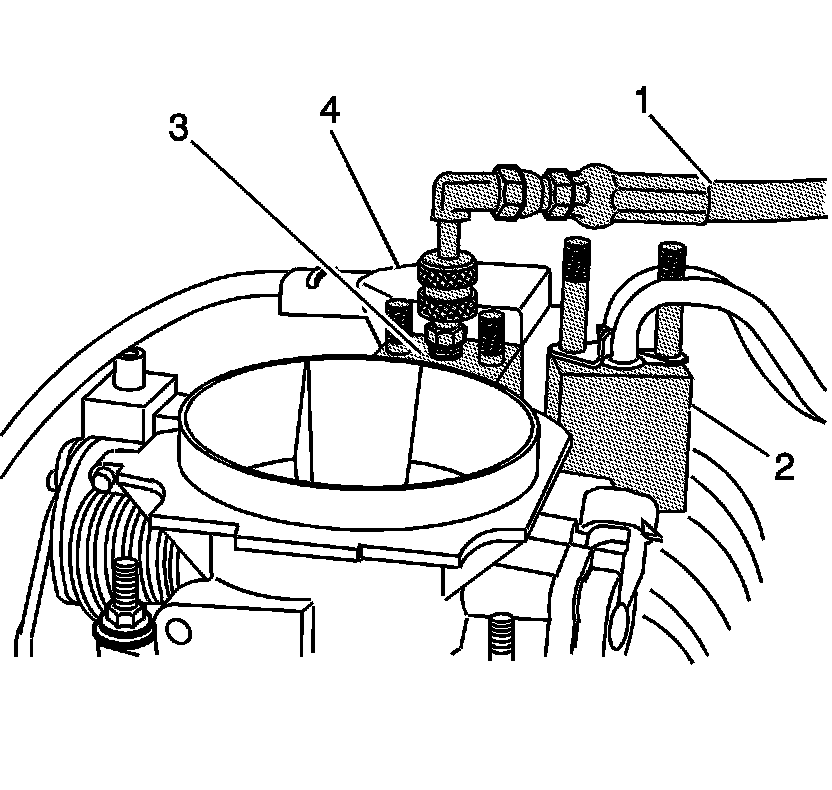 3
4
1
2