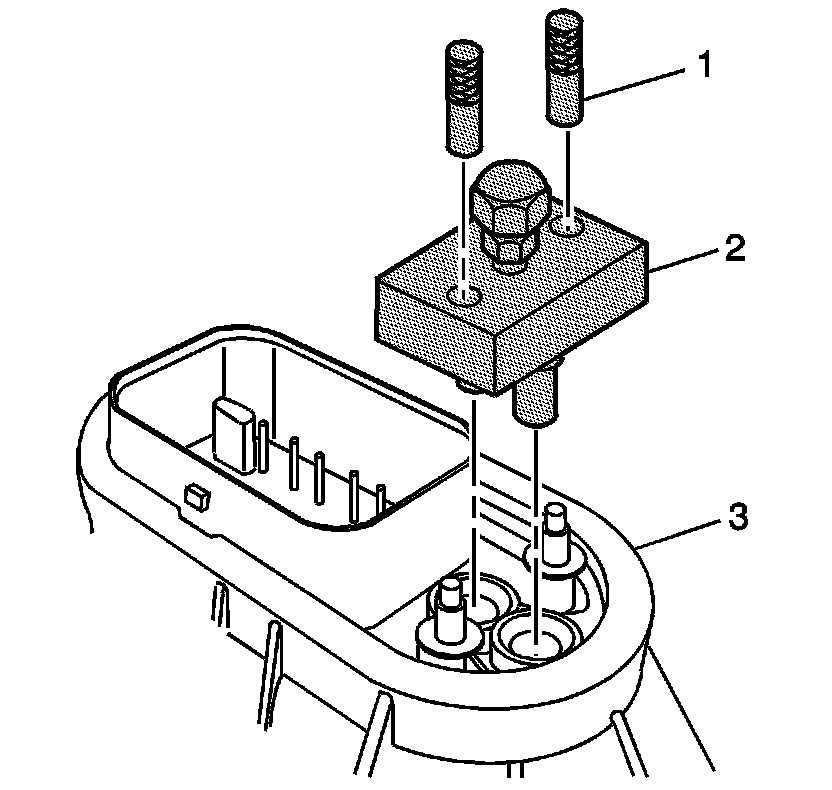 1
2
3