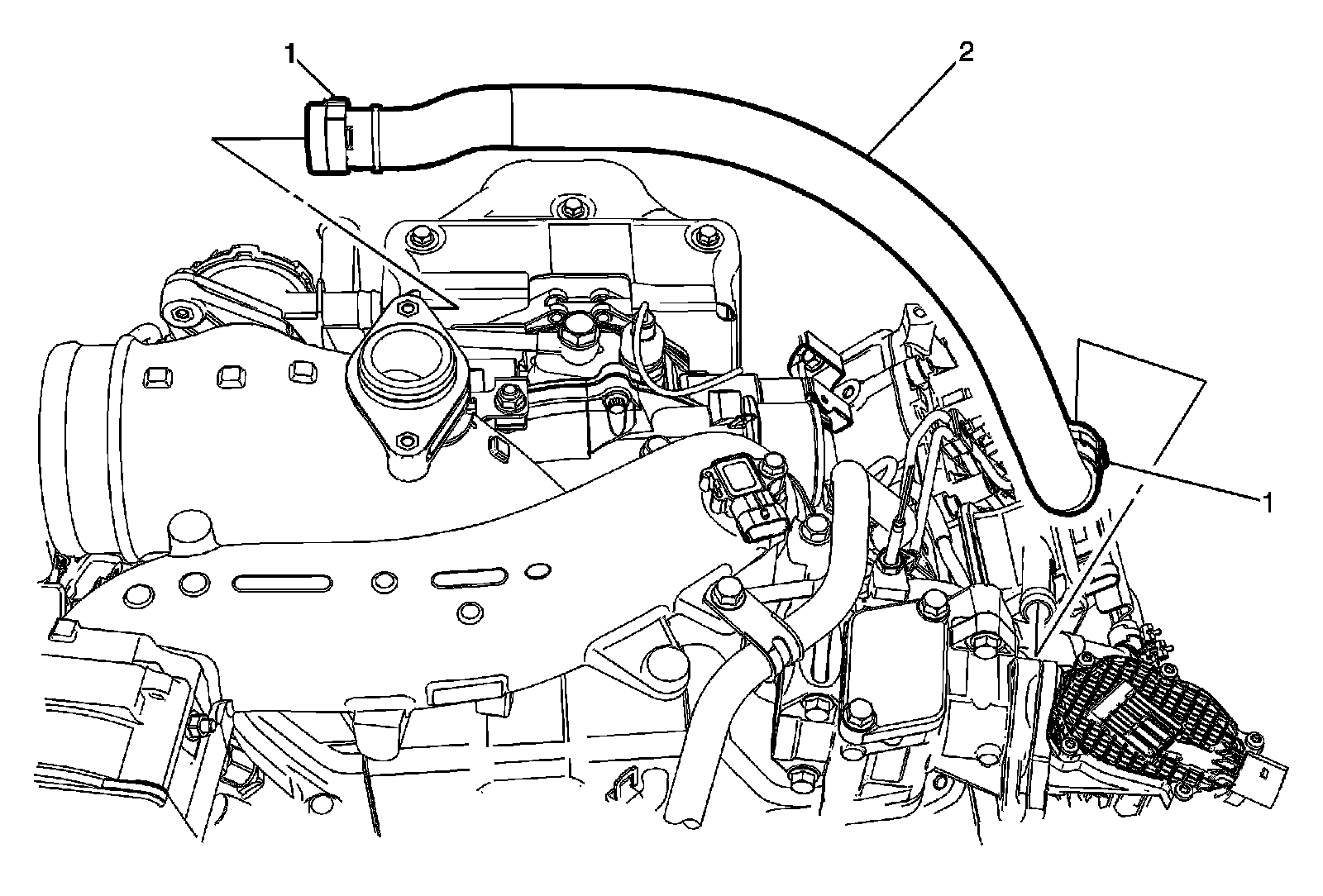 1
2
1