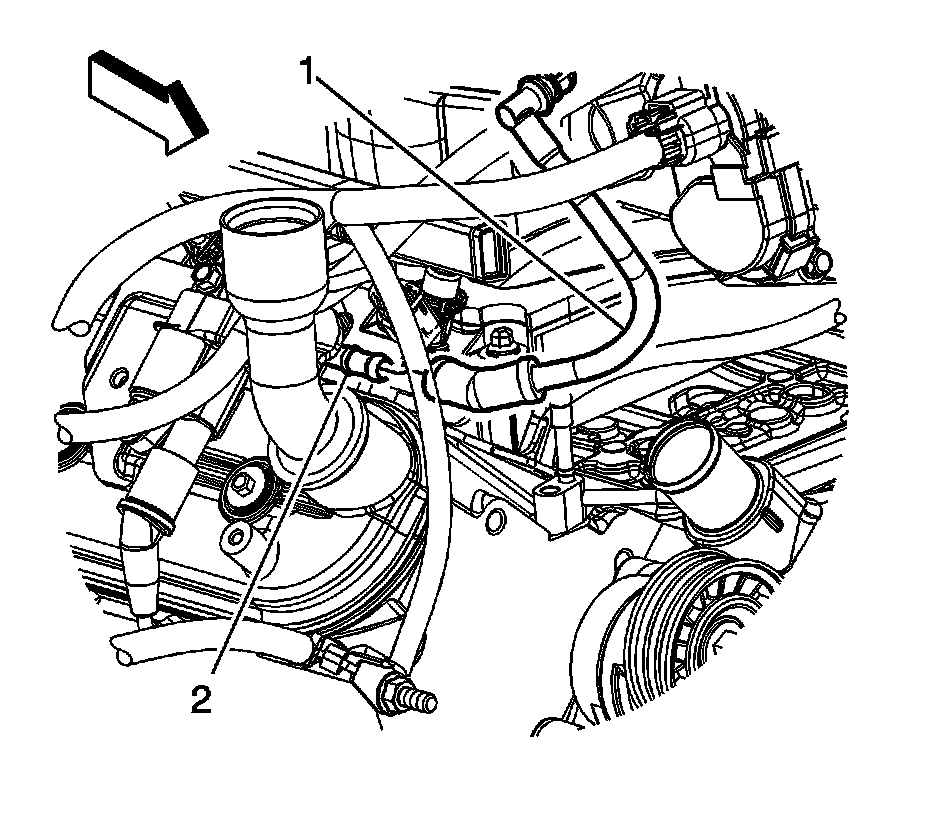 1

2