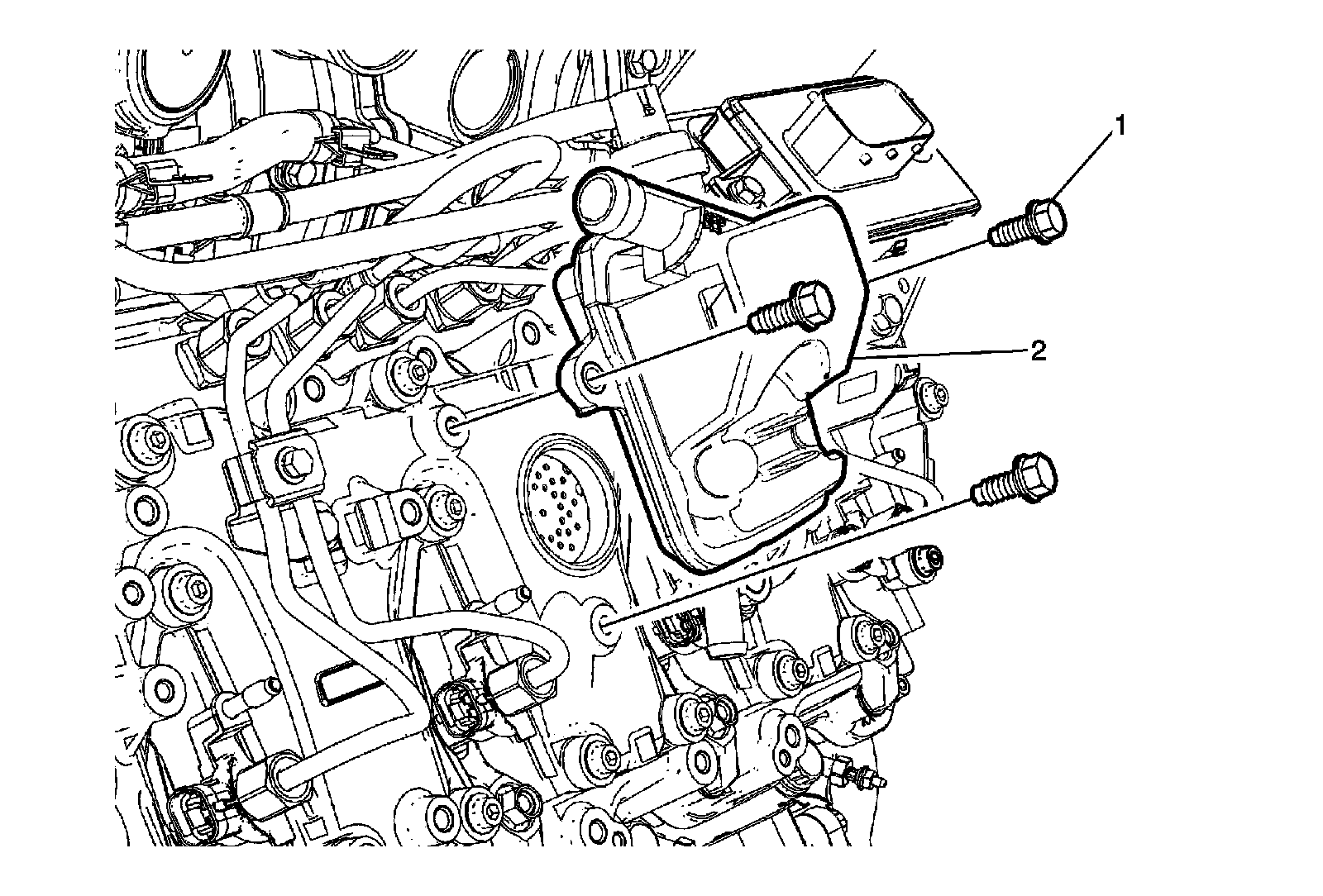 1
2