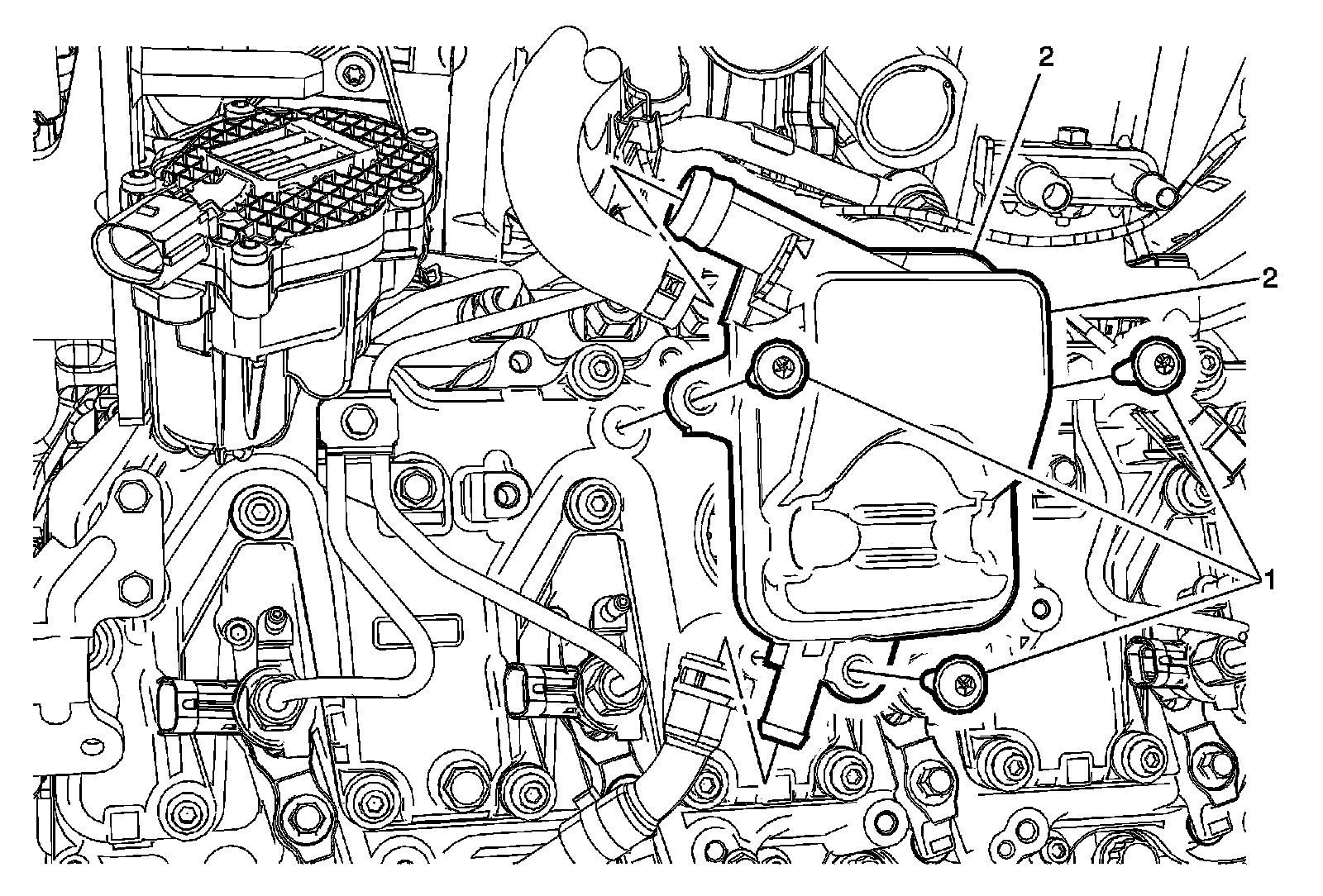 2
2
1