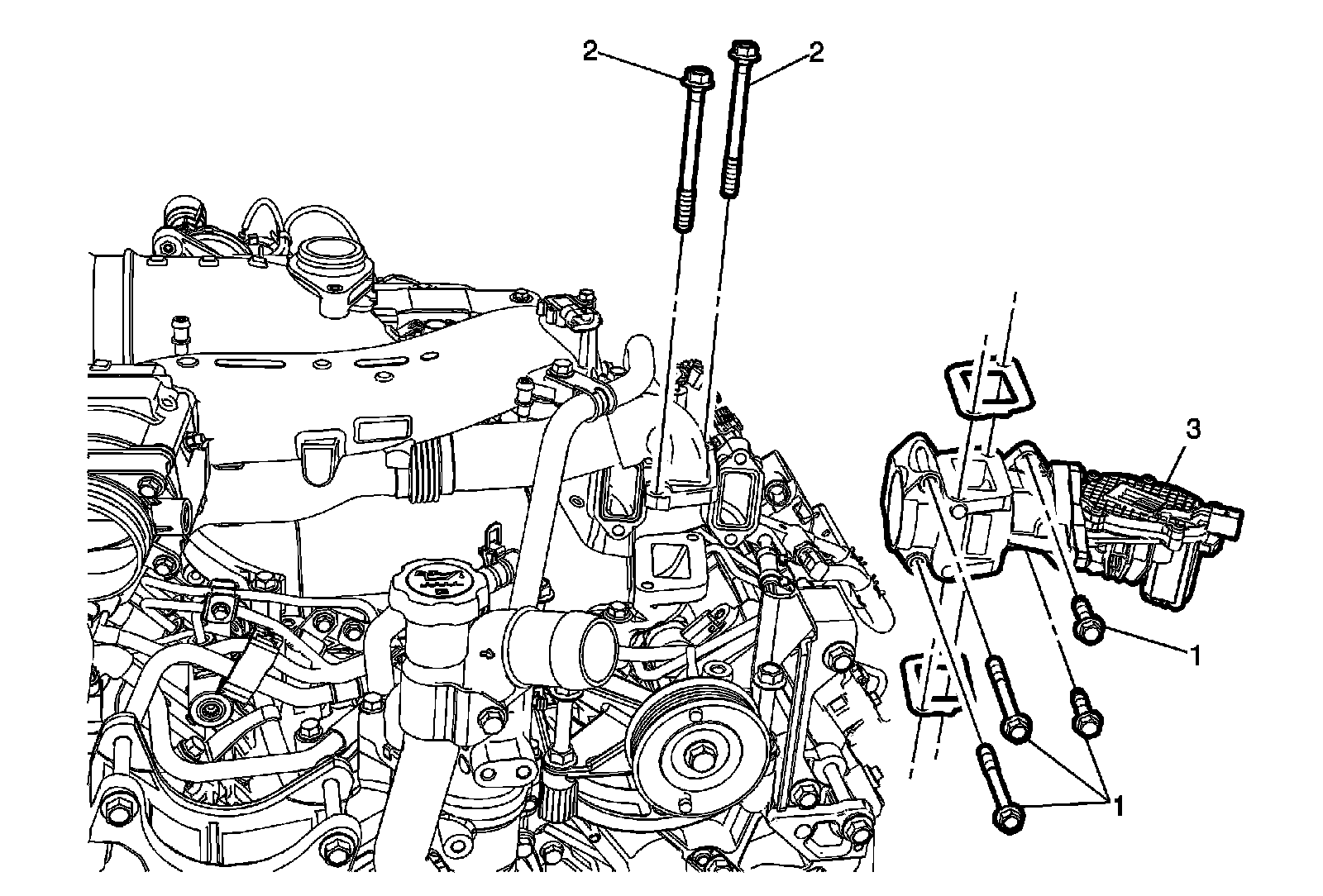 2
2
3
1
1