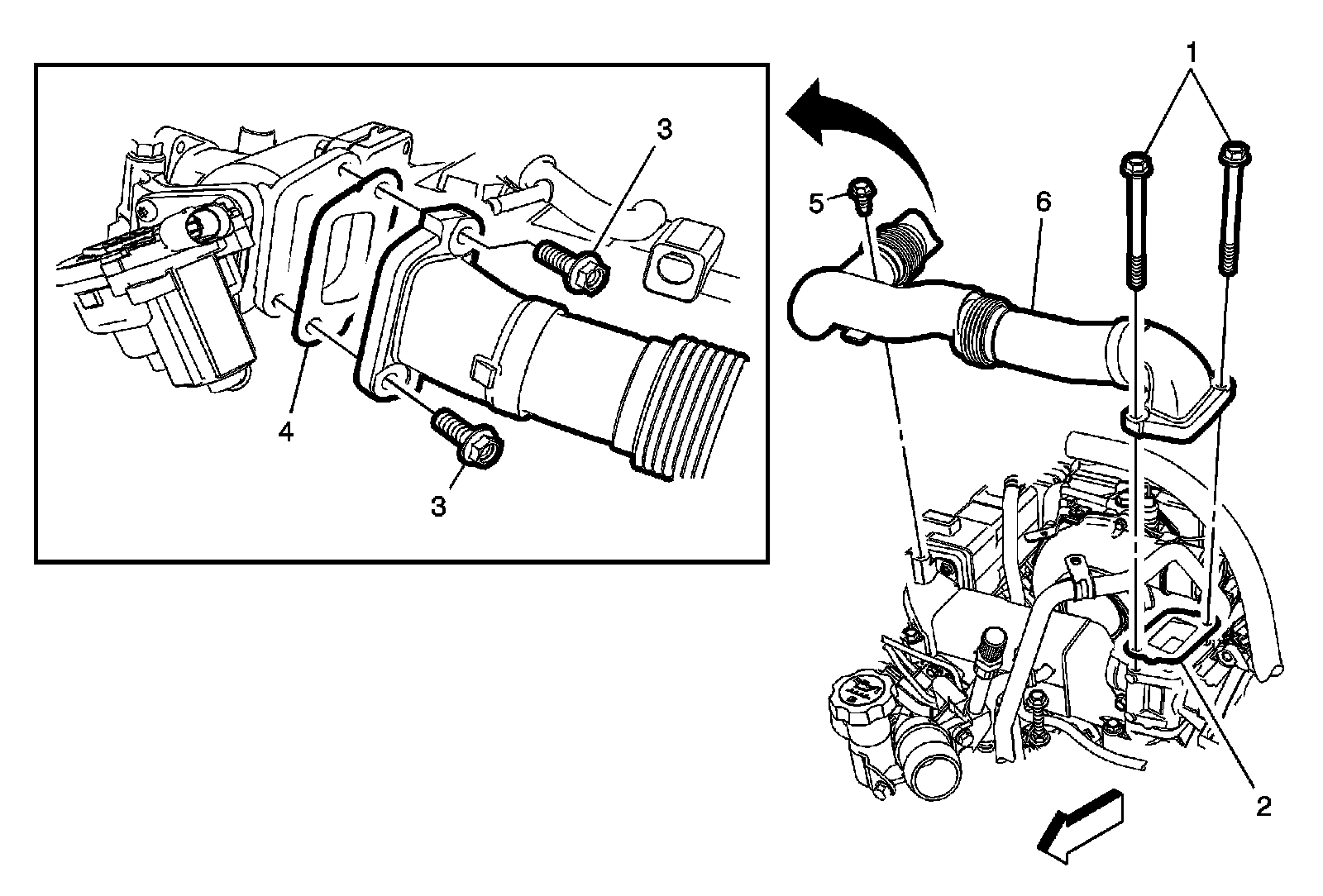 3
4
3
1
5
6
2