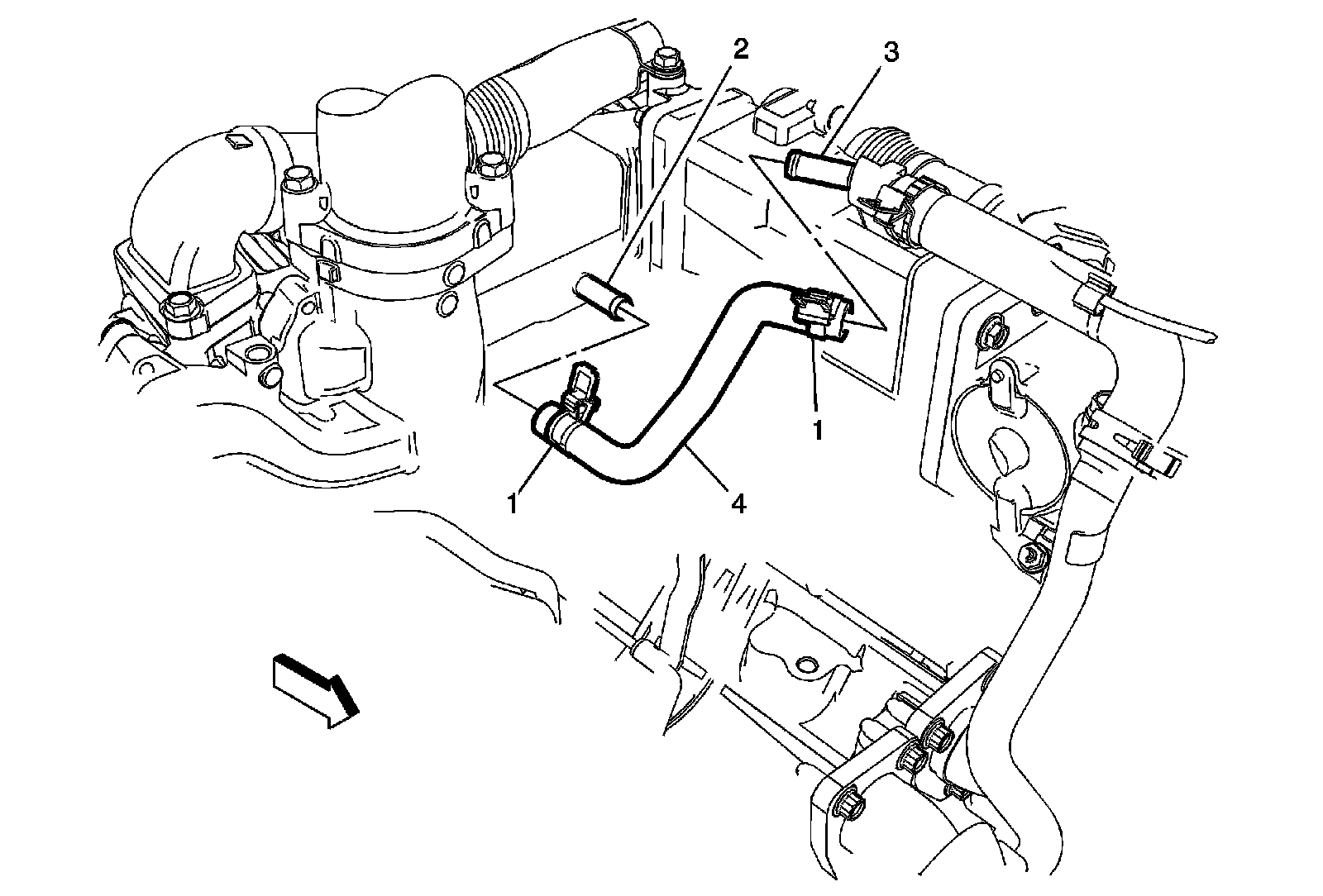 2
3
1
1
4