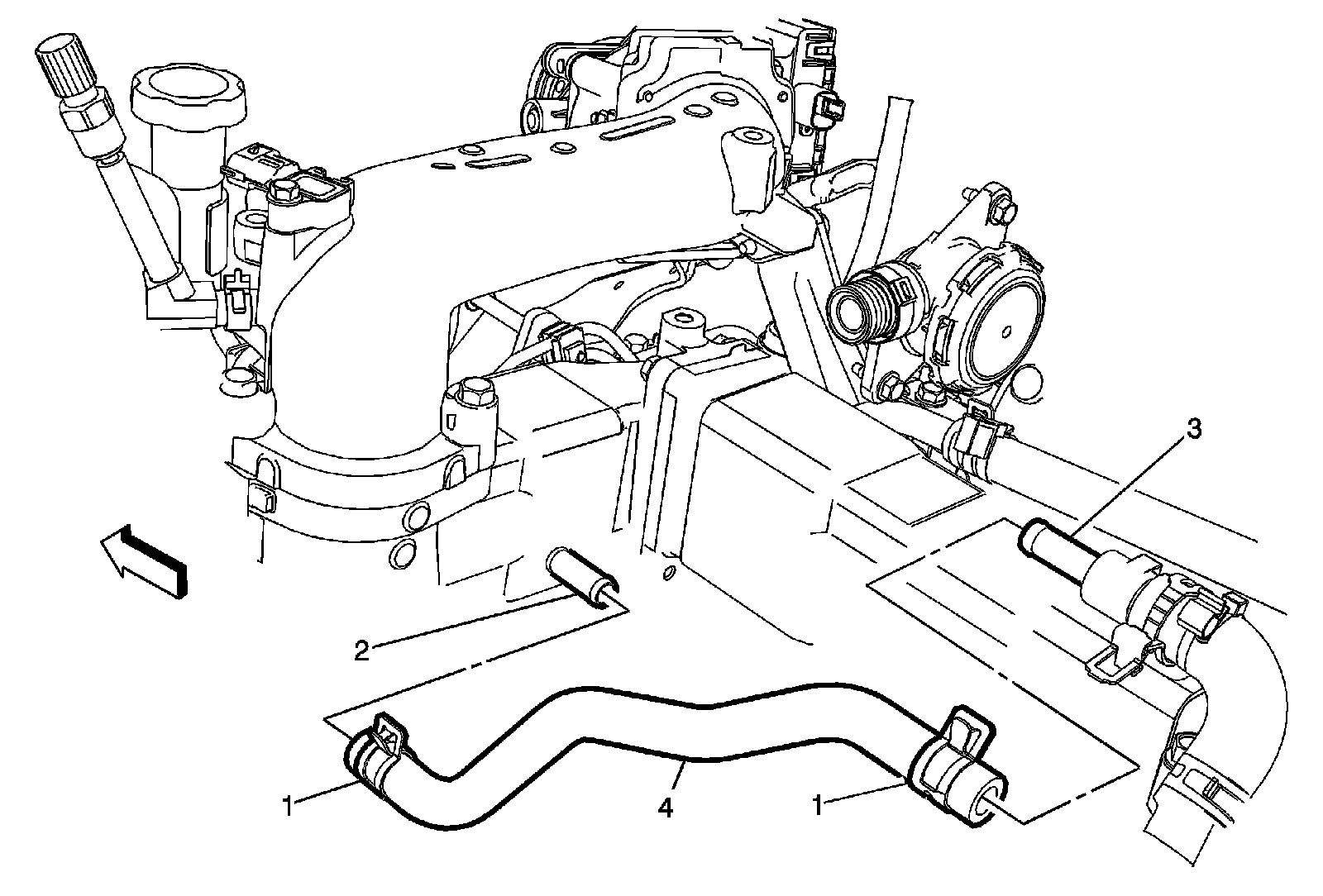 3
2
1
4
1