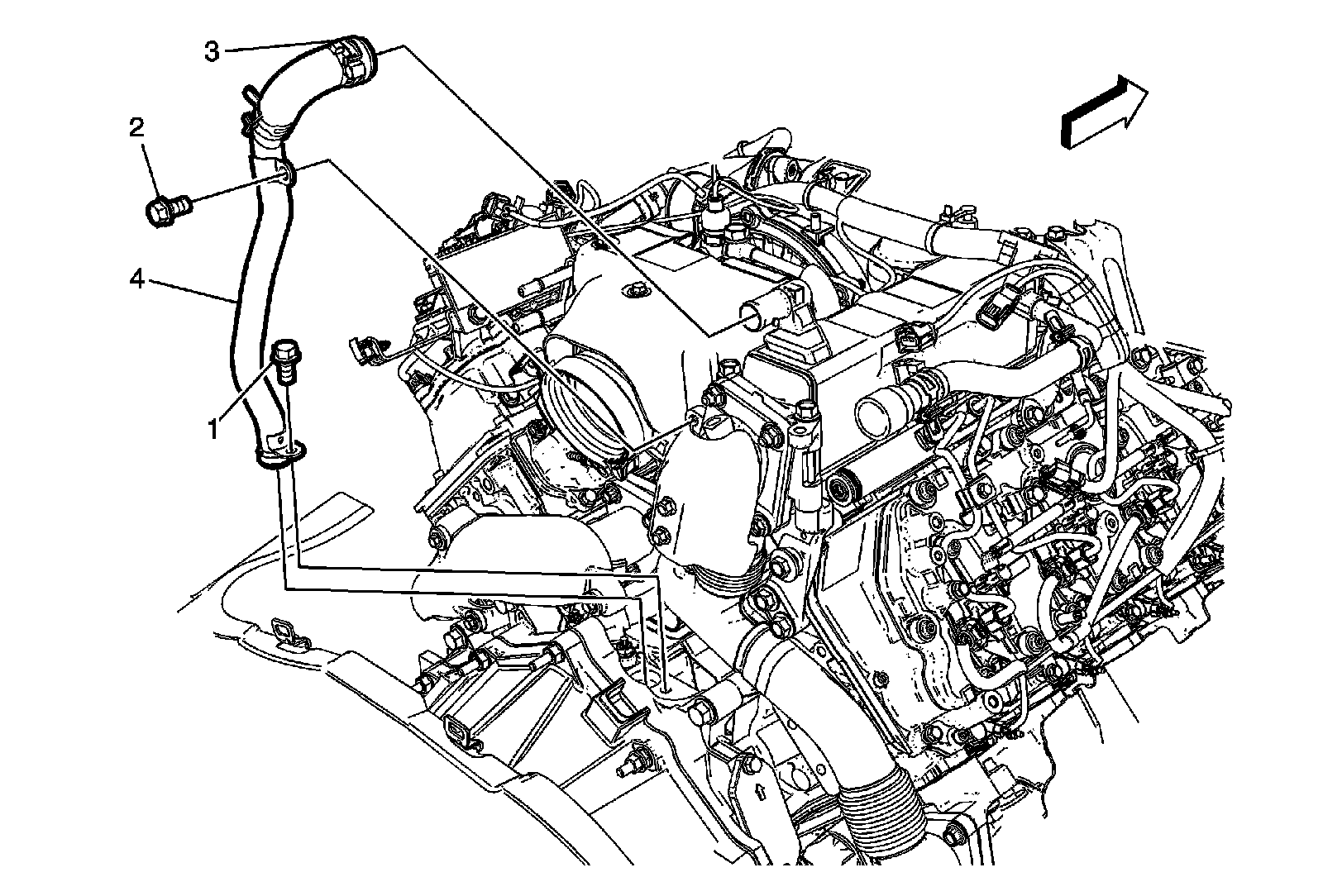 3
2
4
1