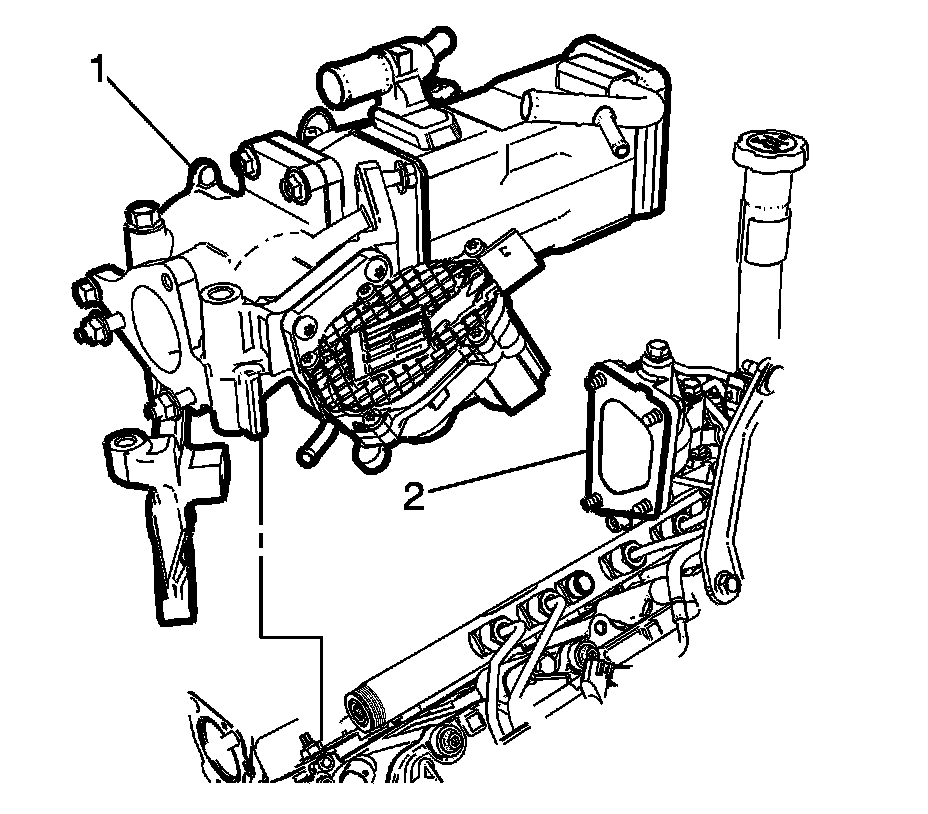 1

2