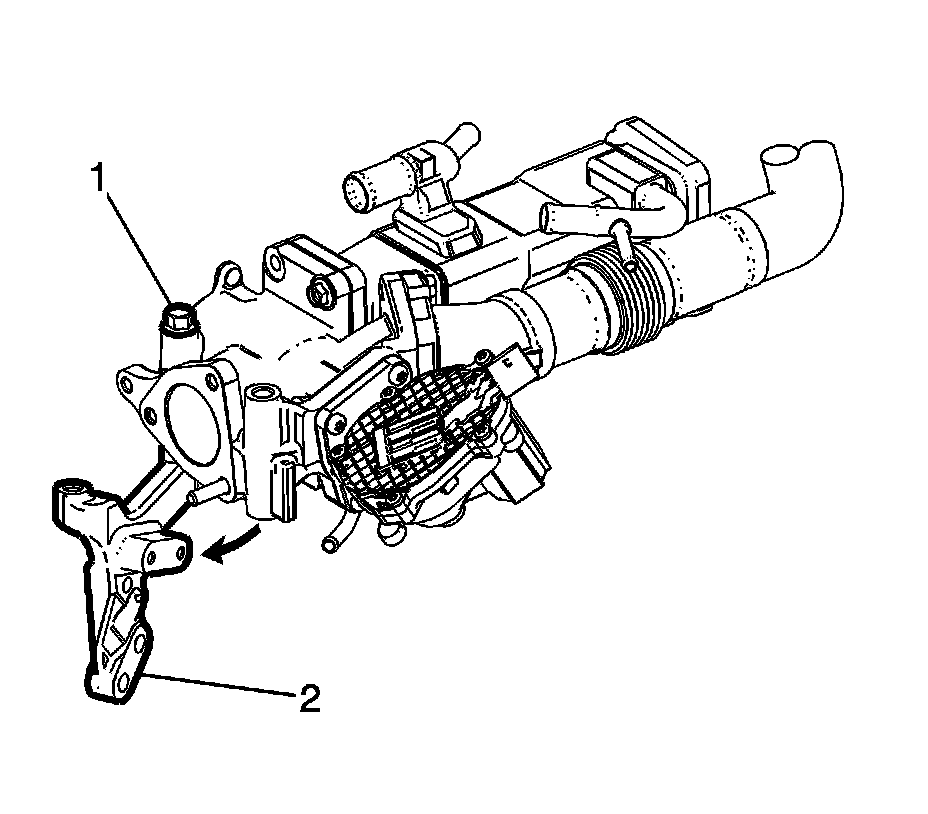 1

2