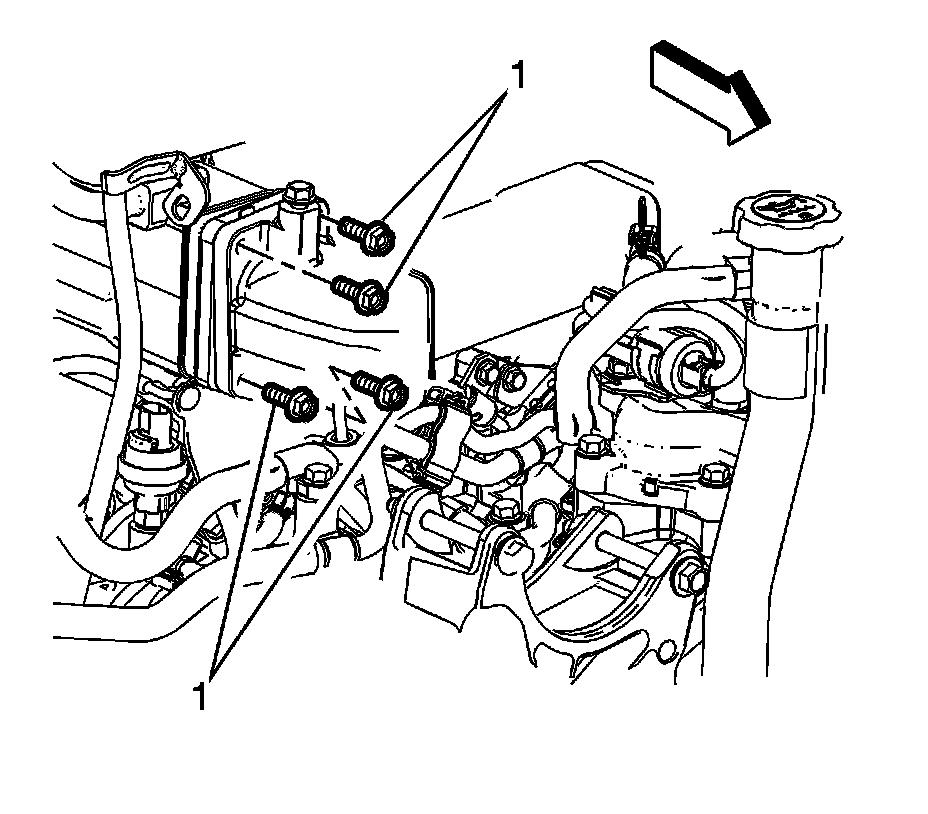 1

1