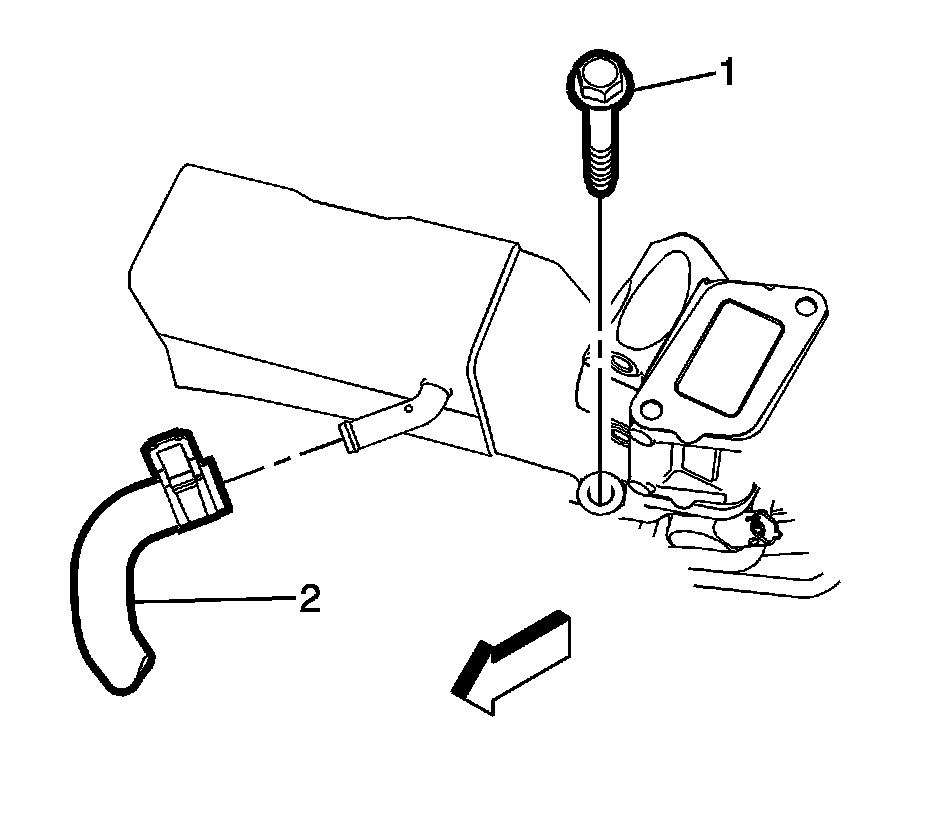 1

2