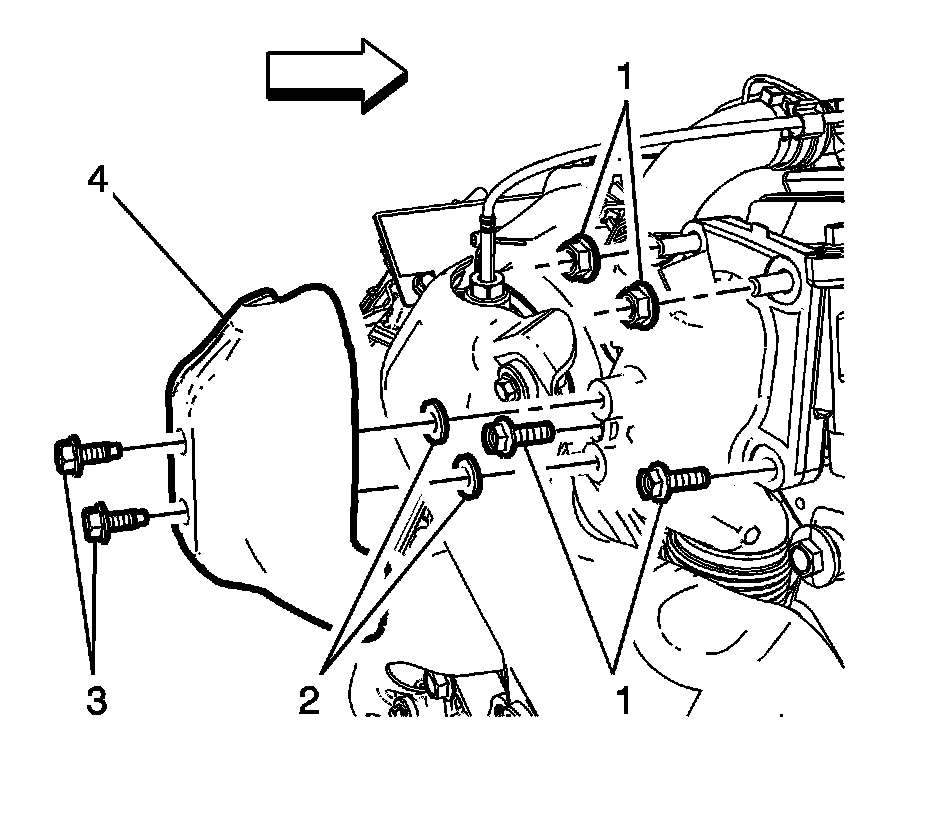 1
4
3
2
1