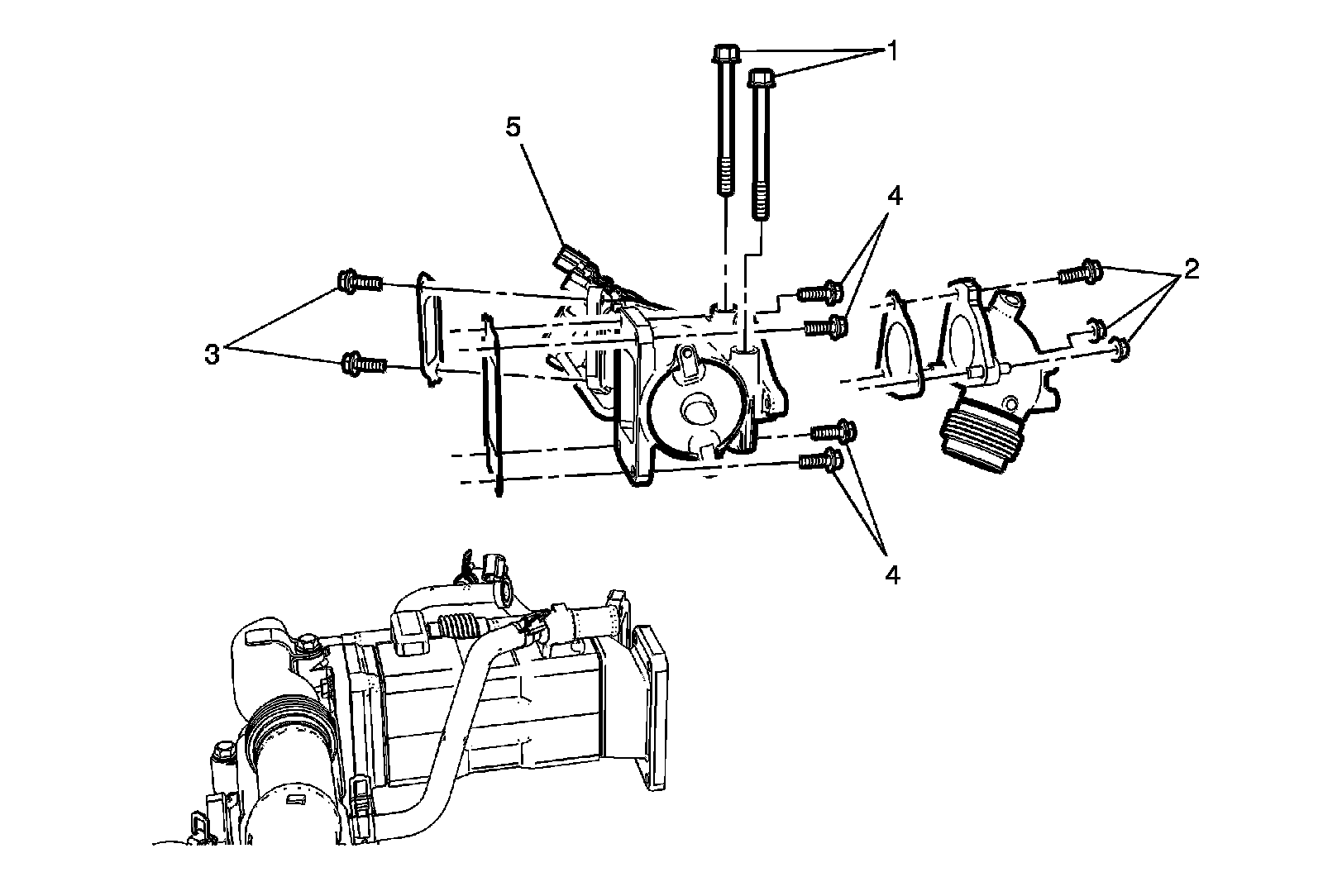 1
5
4
2
3
4