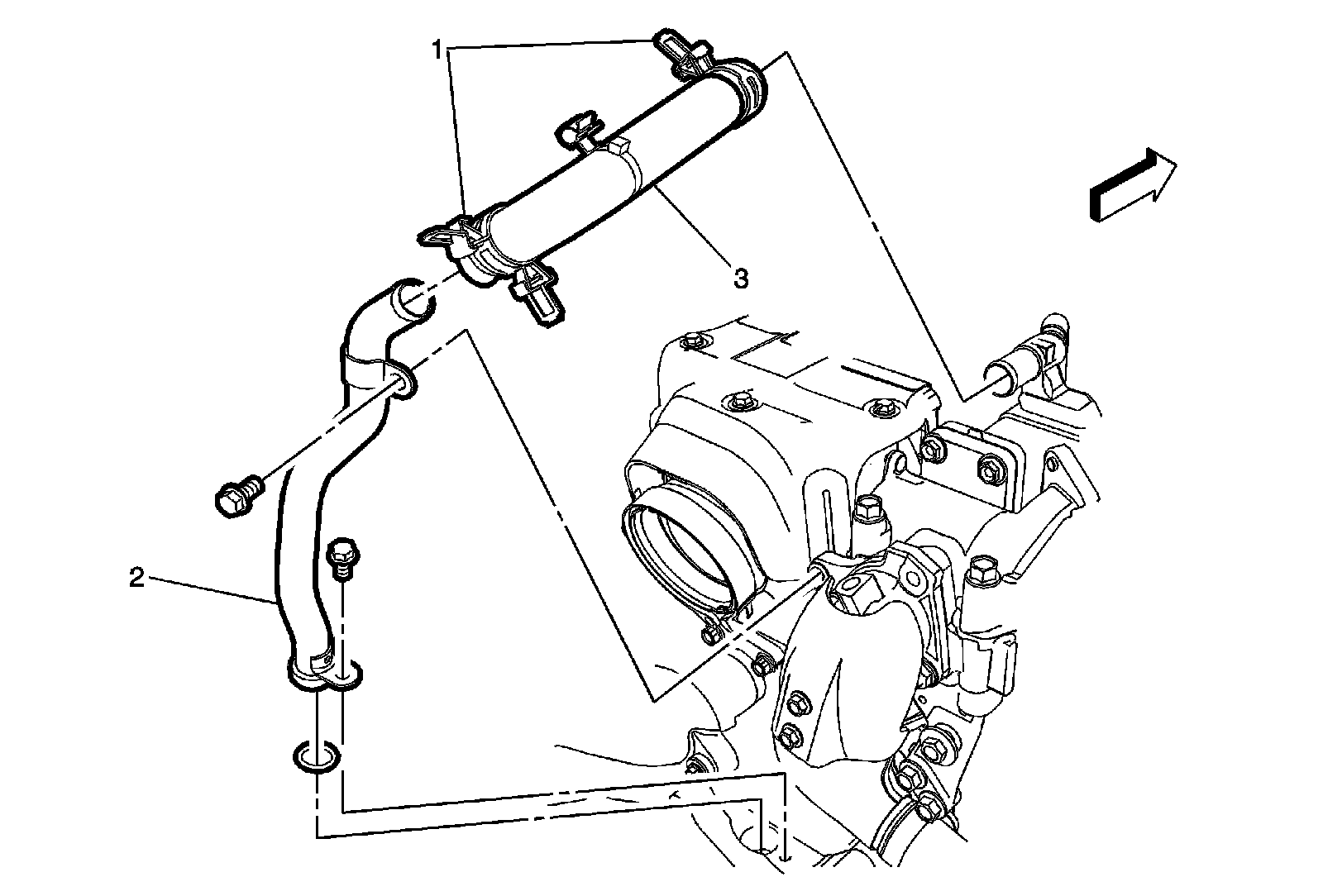 1
3
2