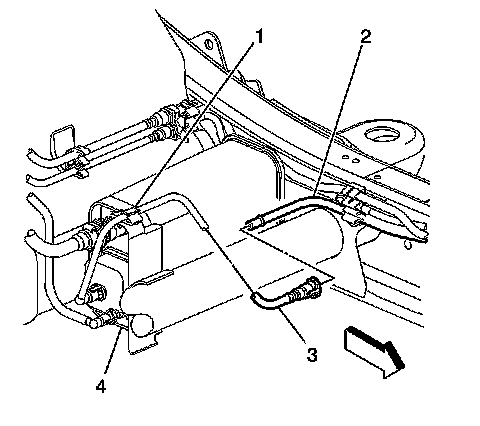 1
2
3
4