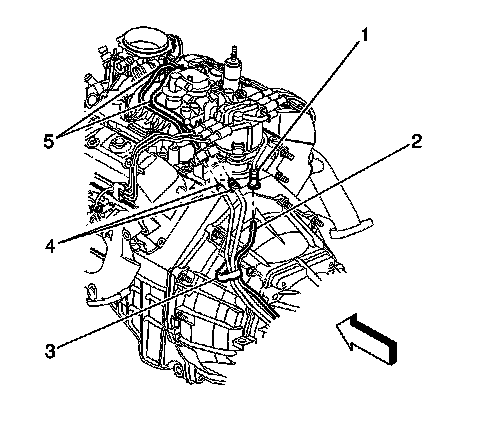 1
5
2
4
3