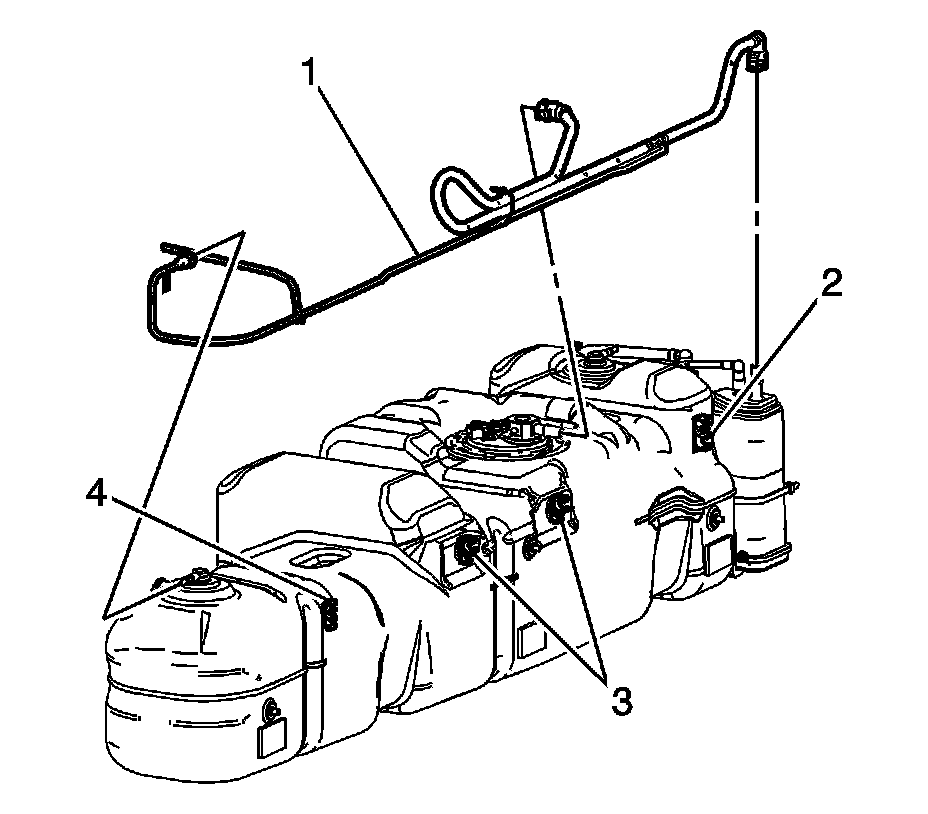 1
2
4
3