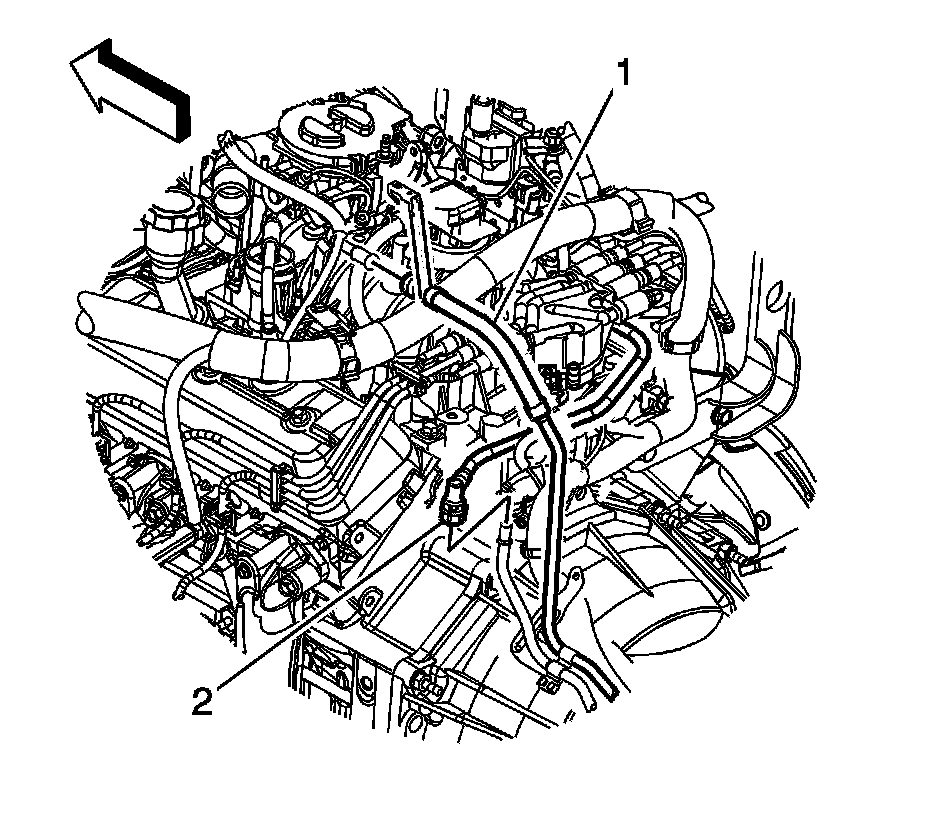 1

2