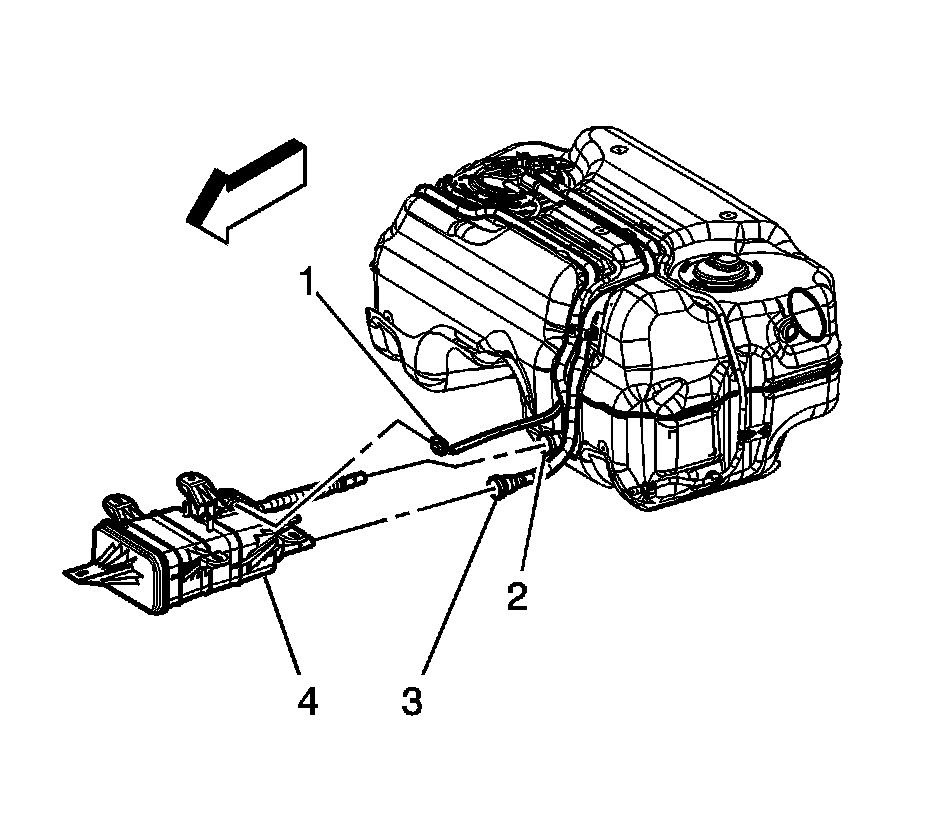 1
2
4
3