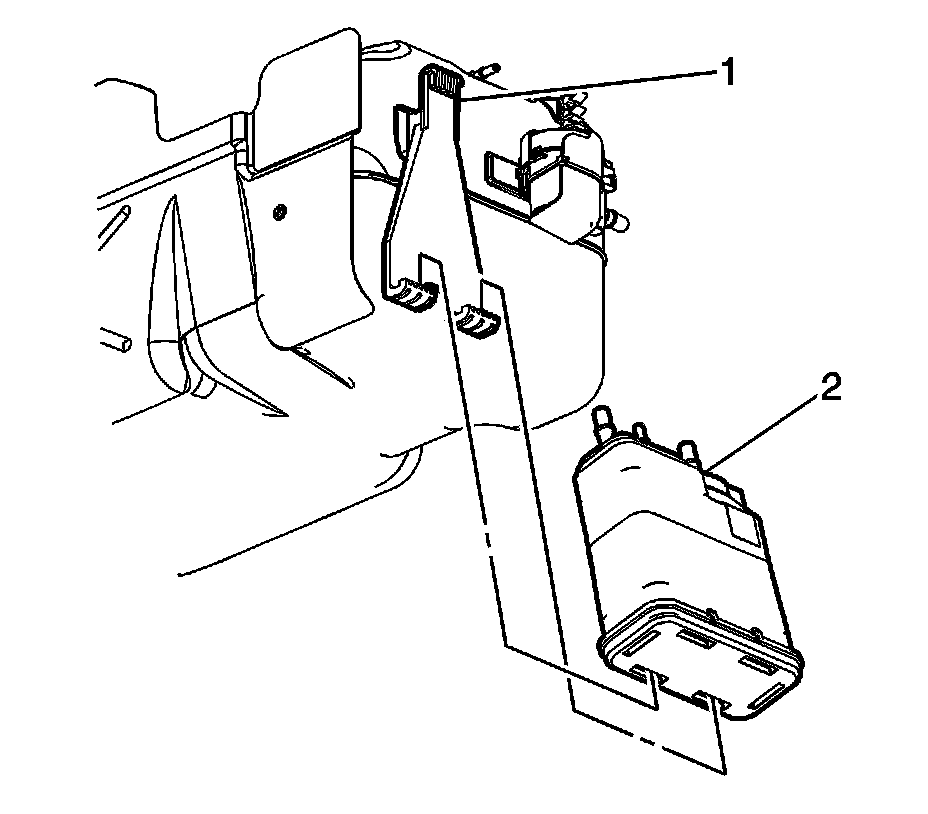 1
2